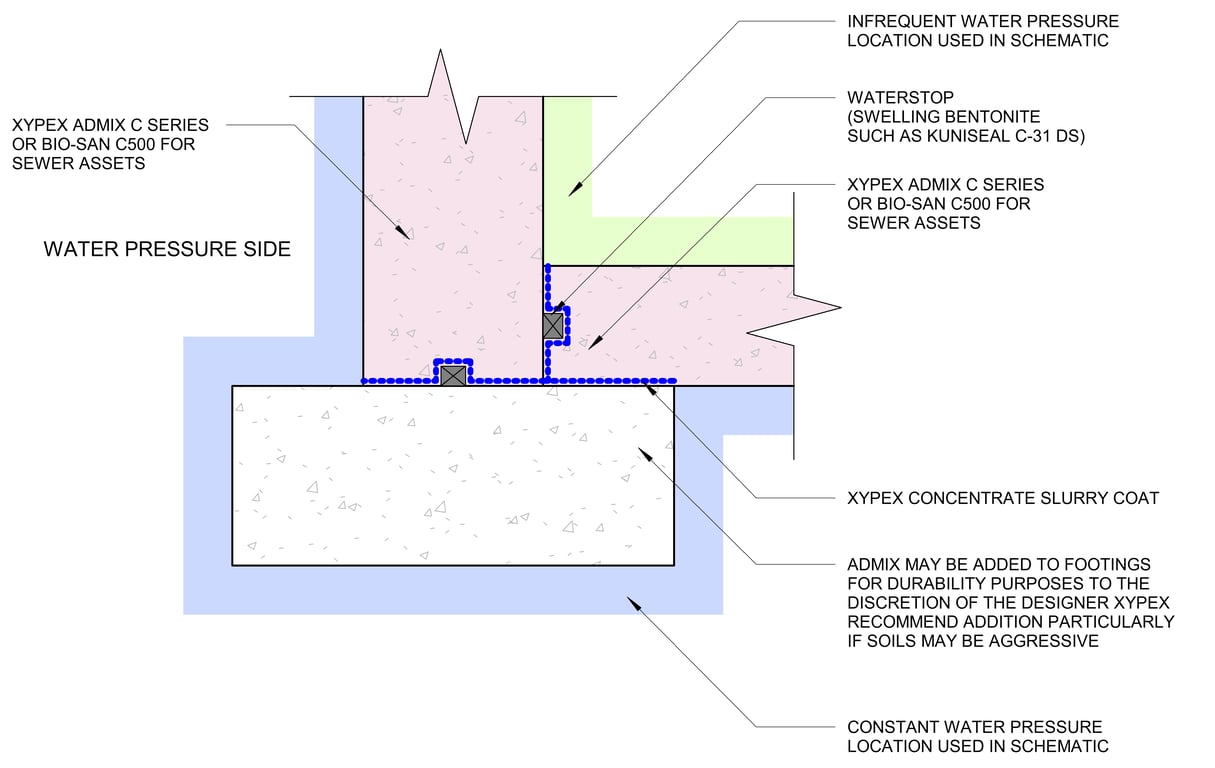 XYPEX ADMIX C SERIES
OR BIO-SAN C500 FOR
SEWER ASSETS

WATER PRESSURE SIDE

INFREQUENT WATER PRESSURE
LOCATION USED IN SCHEMATIC

WATERSTOP
(SWELLING BENTONITE
SUCH AS KUNISEAL C-31 DS)

XYPEX ADMIX C SERIES
OR BIO-SAN C500 FOR
SEWER ASSETS

XYPEX CONCENTRATE SLURRY COAT

ADMIX MAY BE ADDED TO FOOTINGS
FOR DURABILITY PURPOSES TO THE
DISCRETION OF THE DESIGNER XYPEX
RECOMMEND ADDITION PARTICULARLY
IF SOILS MAY BE AGGRESSIVE

CONSTANT WATER PRESSURE
LOCATION USED IN SCHEMATIC