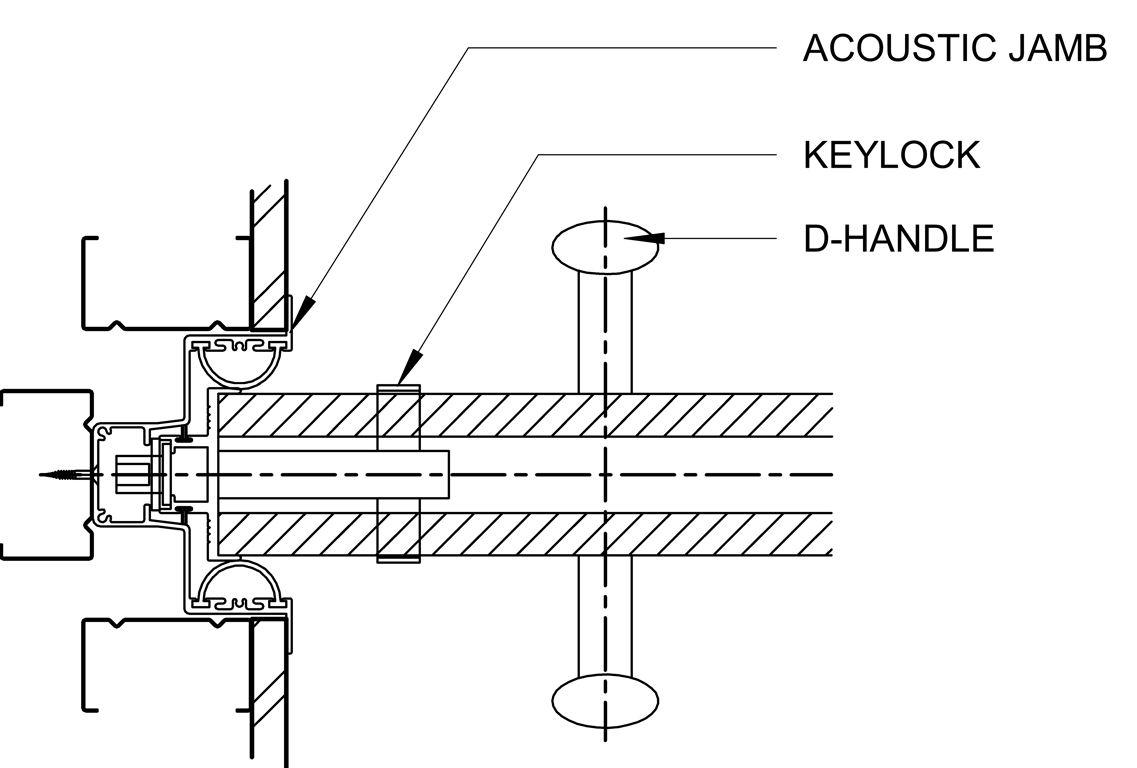 ACOUSTIC JAMB

KEYLOCK

D-HANDLE