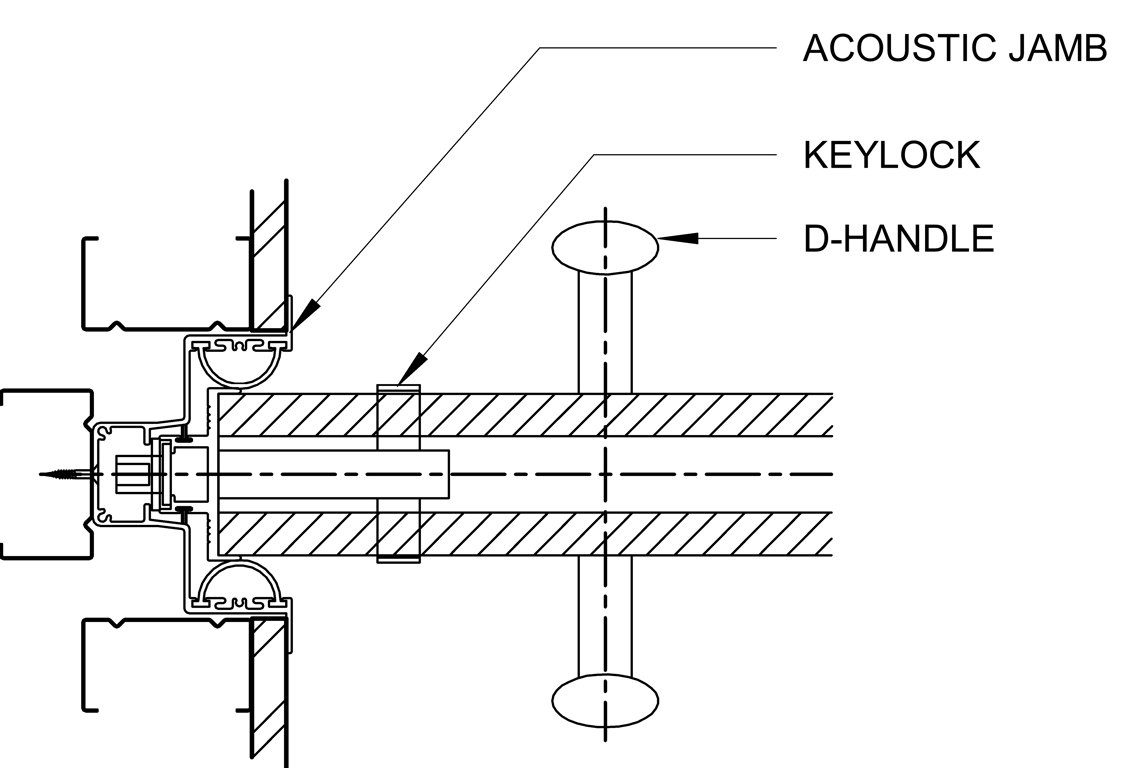 ACOUSTIC JAMB

KEYLOCK

D-HANDLE