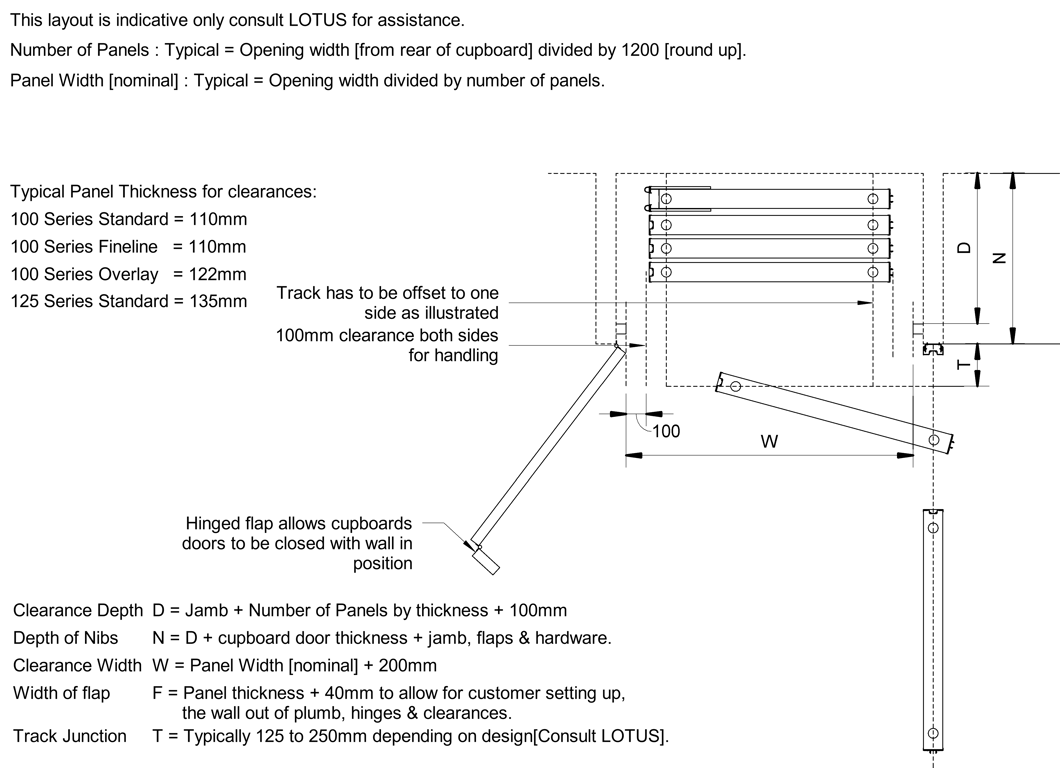 This layout is indicative only consult LOTUS for assistance.

Number of Panels : Typical = Opening width [from rear of cupboard] divided by 1200 [round up].

Panel Width [nominal] : Typical = Opening width divided by number of panels.

Typical Panel Thickness for clearances:
100 Series Standard = 110mm
100 Series Fineline = 110mm
100 Series Overlay = 122mm
125 Series Standard = 135mm

Track has to be offset to one side as illustrated

100mm clearance both sides for handling

D

N

T

100

W

Hinged flap allows cupboards doors to be closed with wall in position

Clearance Depth D = Jamb + Number of Panels by thickness + 100mm
Depth of Nibs N = D + cupboard door thickness + jamb, flaps & hardware.
Clearance Width W = Panel Width [nominal] + 200mm
Width of flap F = Panel thickness + 40mm to allow for customer setting up, the wall out of plumb, hinges & clearances.
Track Junction T = Typically 125 to 250mm depending on design[Consult LOTUS].