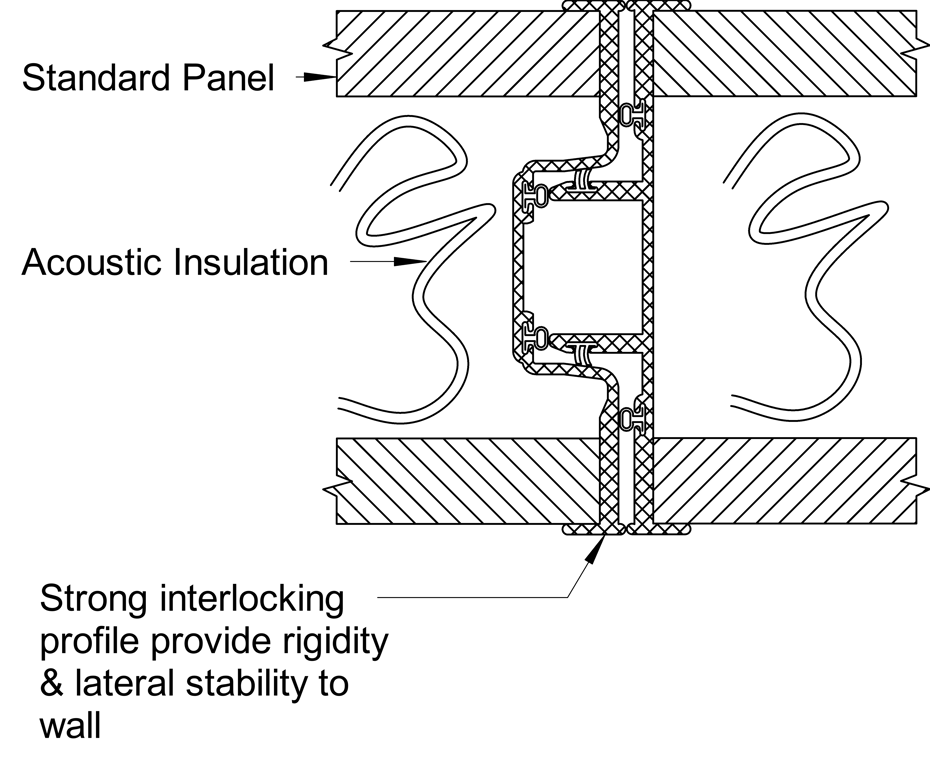 Standard Panel

Acoustic Insulation

Strong interlocking profile provide rigidity & lateral stability to wall