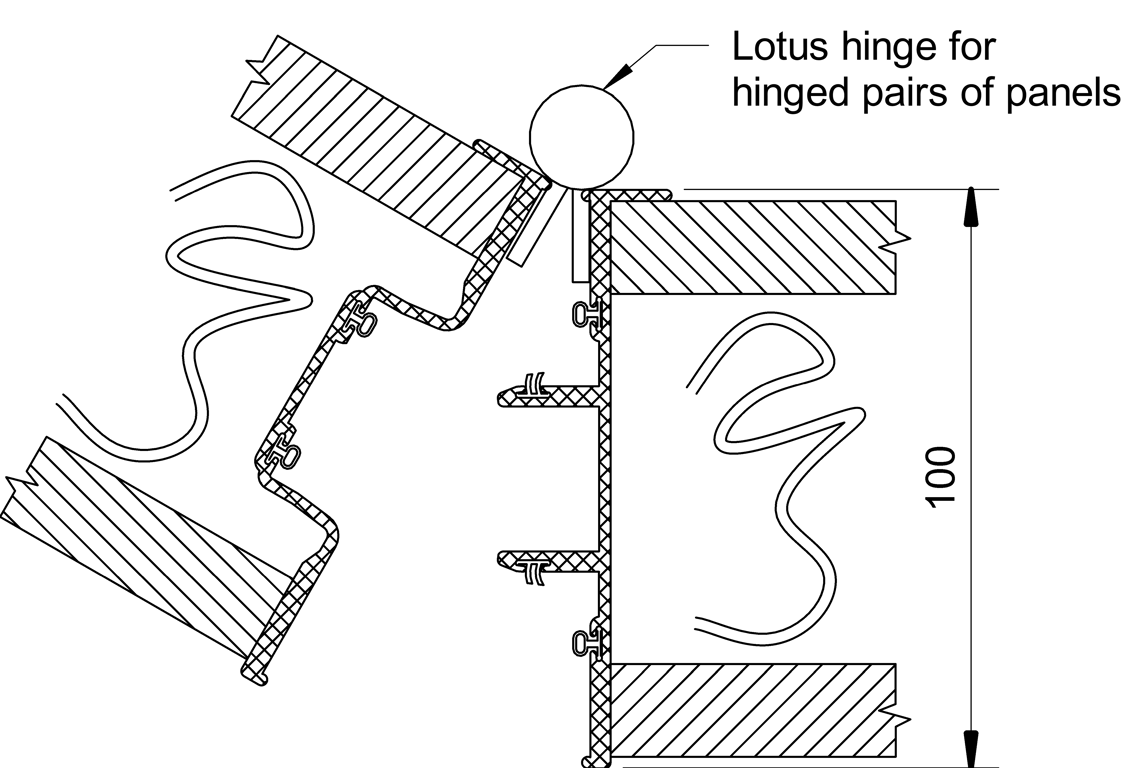 Lotus hinge for hinged pairs of panels

100