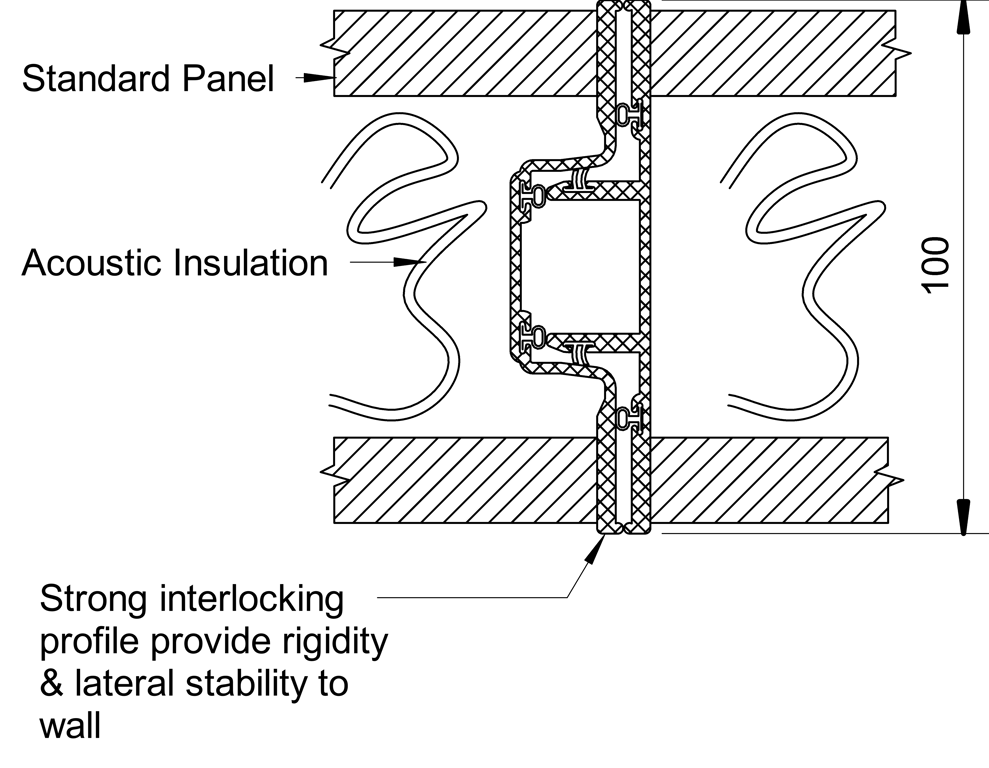 Standard Panel

Acoustic Insulation

100

Strong interlocking profile provide rigidity & lateral stability to wall