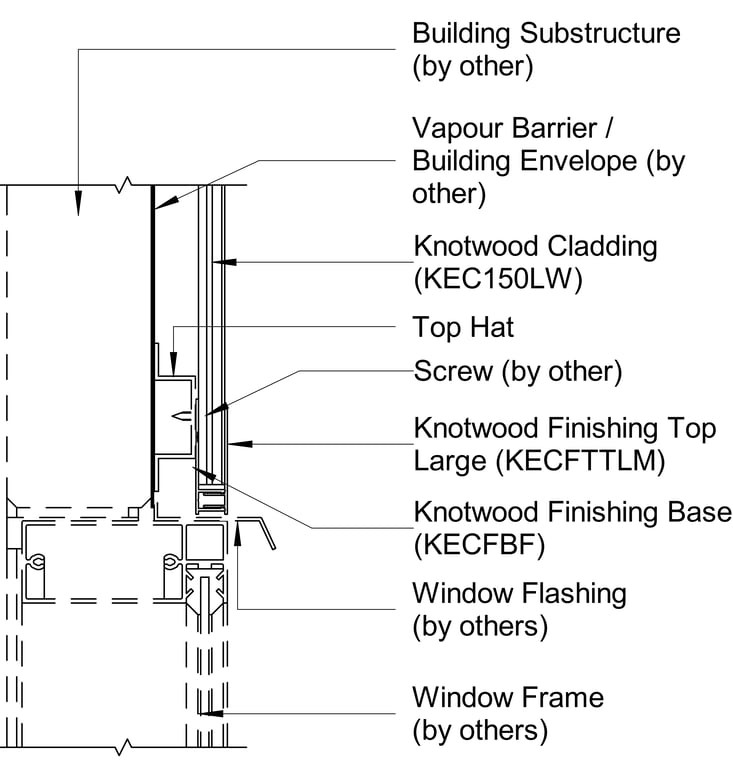 Building Substructure (by other)

Vapour Barrier / Building Envelope (by other)

Knotwood Cladding (KEC150LW)

Top Hat

Screw (by other)

Knotwood Finishing Top Large (KECFTTLM)

Knotwood Finishing Base (KECFBF)

Window Flashing (by others)

Window Frame (by others)