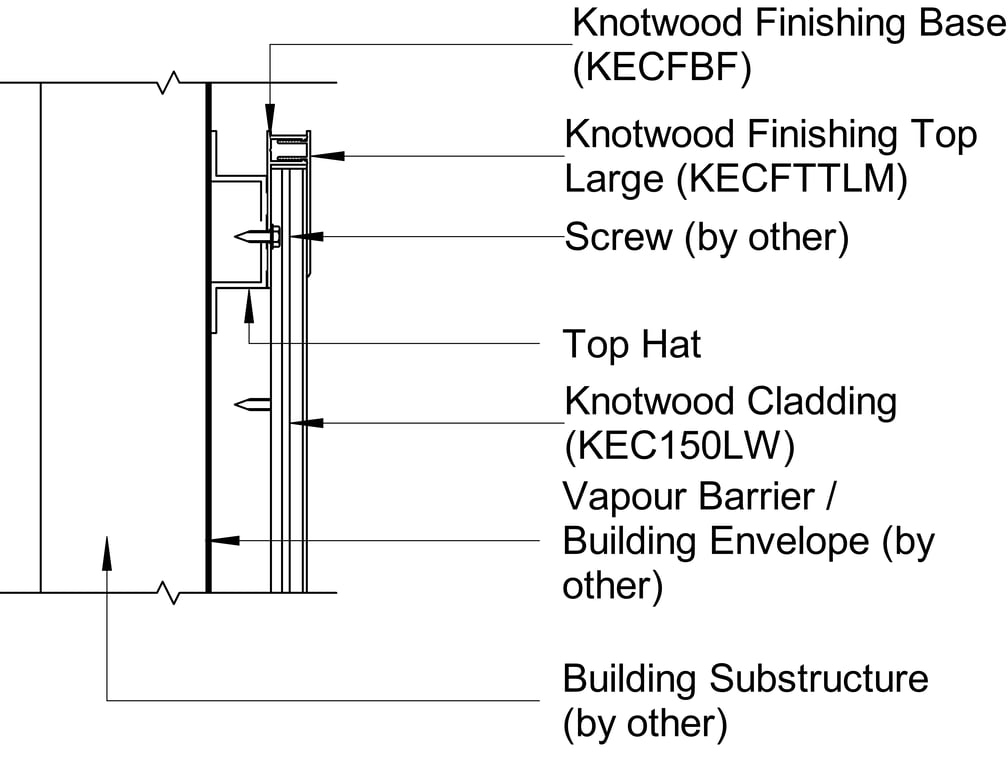 Knotwood Finishing Base (KECFBF)

Knotwood Finishing Top Large (KECFTTLM)

Screw (by other)

Top Hat

Knotwood Cladding (KEC150LW)

Vapour Barrier / Building Envelope (by other)

Building Substructure (by other)