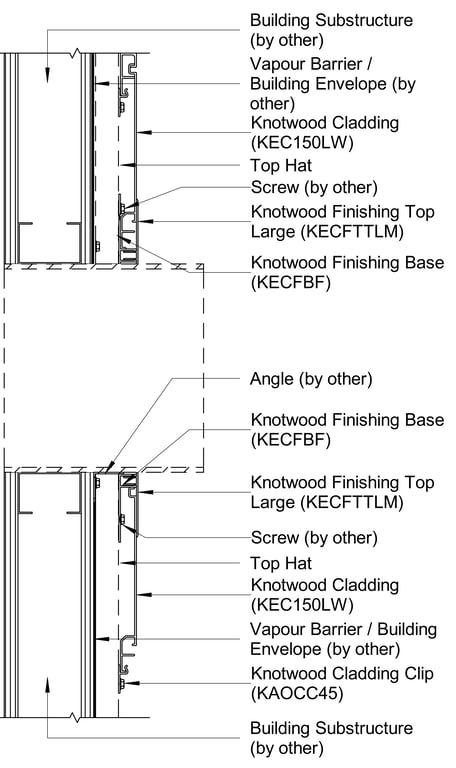 Building Substructure (by other)
Vapour Barrier / Building Envelope (by other)
Knotwood Cladding (KEC150LW)
Top Hat
Screw (by other)
Knotwood Finishing Top Large (KECFTTLM)
Knotwood Finishing Base (KECFBF)
Angle (by other)
Knotwood Finishing Base (KECFBF)
Knotwood Finishing Top Large (KECFTTLM)
Screw (by other)
Top Hat
Knotwood Cladding (KEC150LW)
Vapour Barrier / Building Envelope (by other)
Knotwood Cladding Clip (KAOCC45)
Building Substructure (by other)