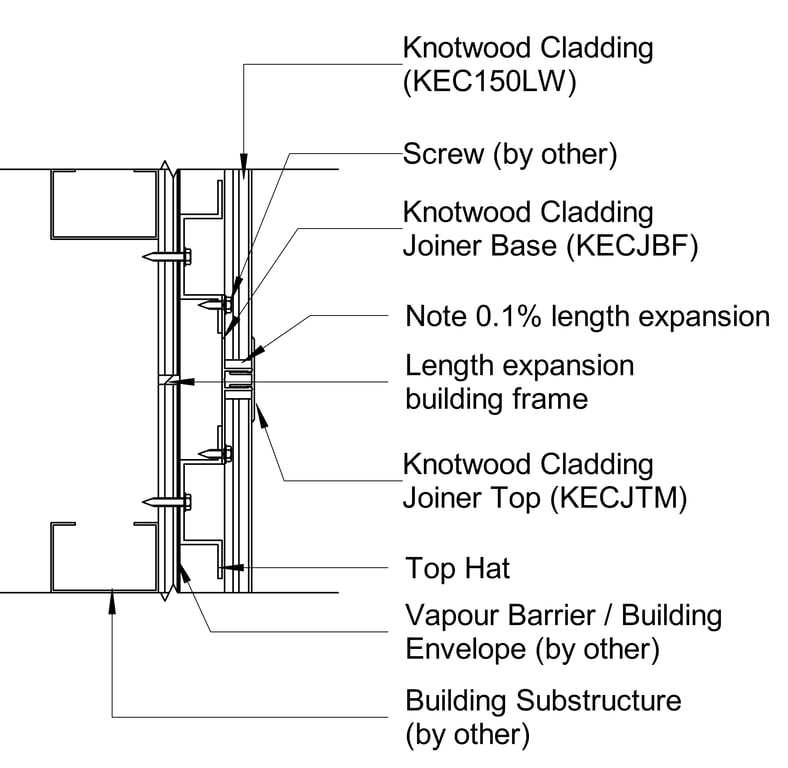 Knotwood Cladding (KEC150LW)

Screw (by other)

Knotwood Cladding Joiner Base (KECJBF)

Note 0.1% length expansion

Length expansion building frame

Knotwood Cladding Joiner Top (KECJTM)

Top Hat

Vapour Barrier / Building Envelope (by other)

Building Substructure (by other)