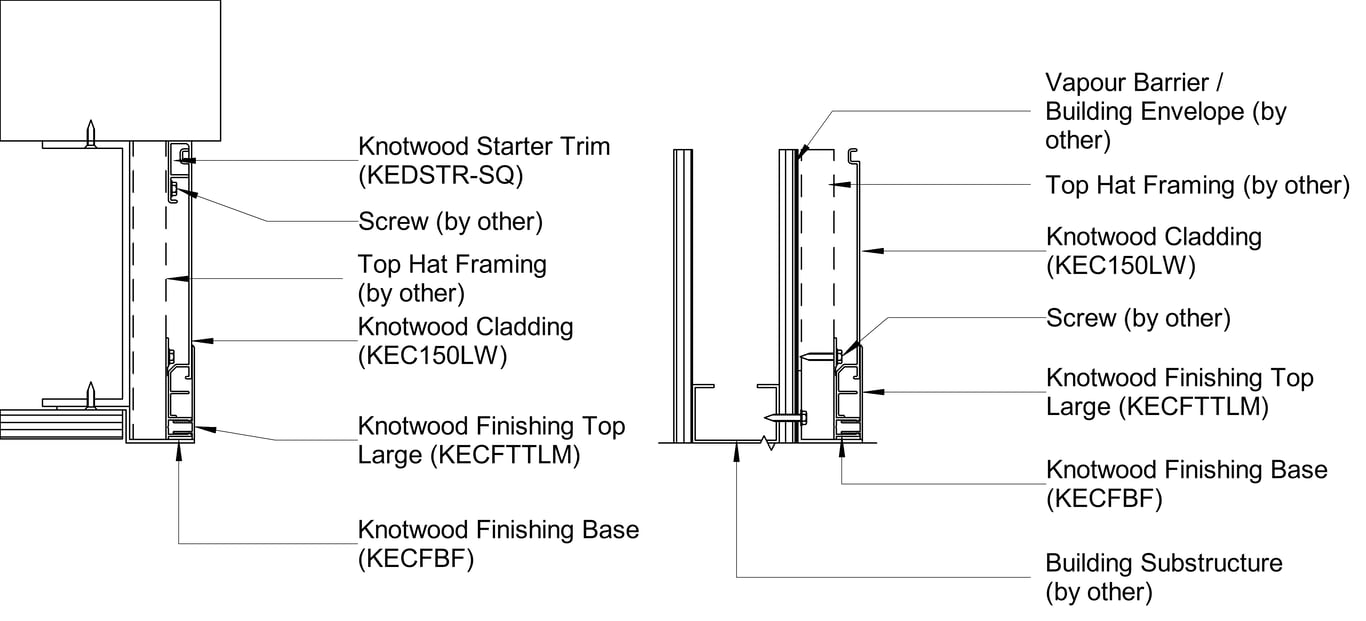 Knotwood Starter Trim (KEDSTR-SQ)

Screw (by other)

Top Hat Framing (by other)

Knotwood Cladding (KEC150LW)

Knotwood Finishing Top Large (KECFTTLM)

Knotwood Finishing Base (KECFBF)

Vapour Barrier / Building Envelope (by other)

Top Hat Framing (by other)

Knotwood Cladding (KEC150LW)

Screw (by other)

Knotwood Finishing Top Large (KECFTTLM)

Knotwood Finishing Base (KECFBF)

Building Substructure (by other)