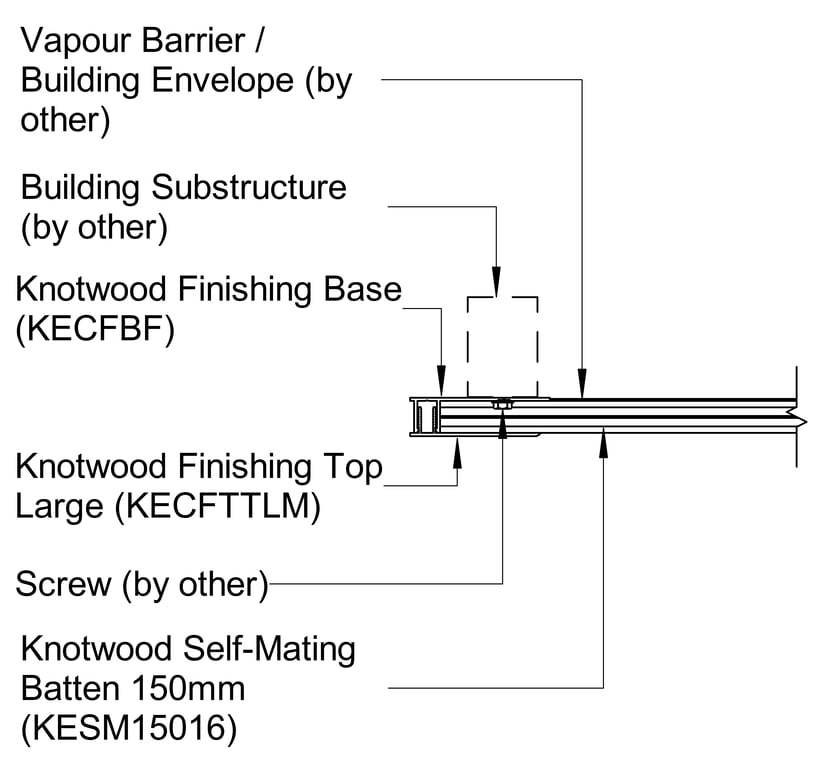 Vapour Barrier / Building Envelope (by other)

Building Substructure (by other)

Knotwood Finishing Base (KECFBF)

Knotwood Finishing Top Large (KECFTTLM)

Screw (by other)

Knotwood Self-Mating Batten 150mm (KESM15016)