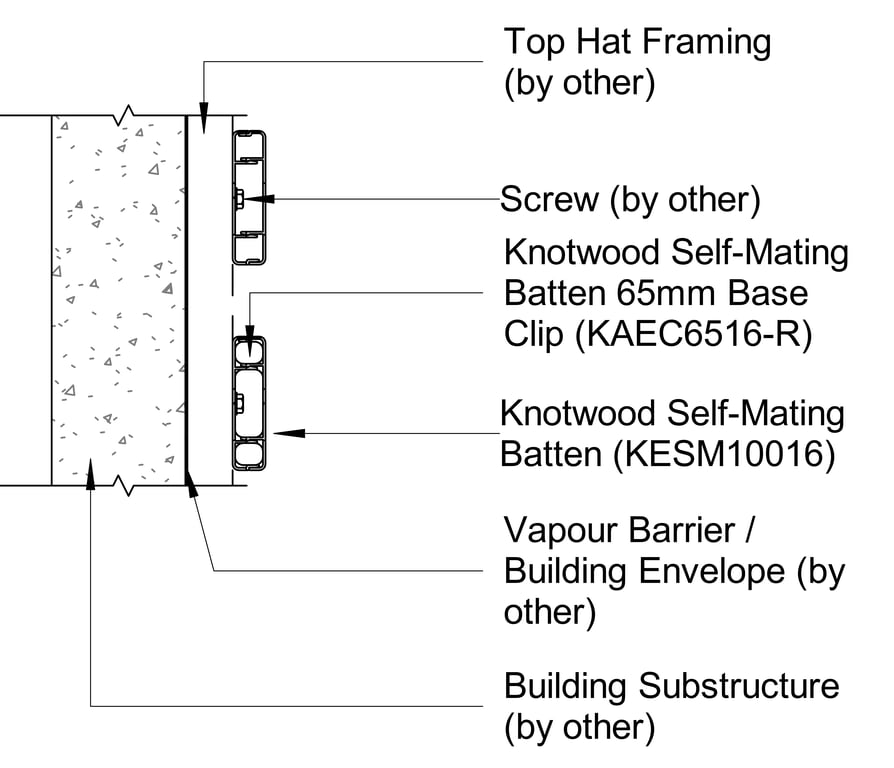 Top Hat Framing (by other)

Screw (by other)

Knotwood Self-Mating Batten 65mm Base Clip (KAEC6516-R)

Knotwood Self-Mating Batten (KESM10016)

Vapour Barrier / Building Envelope (by other)

Building Substructure (by other)