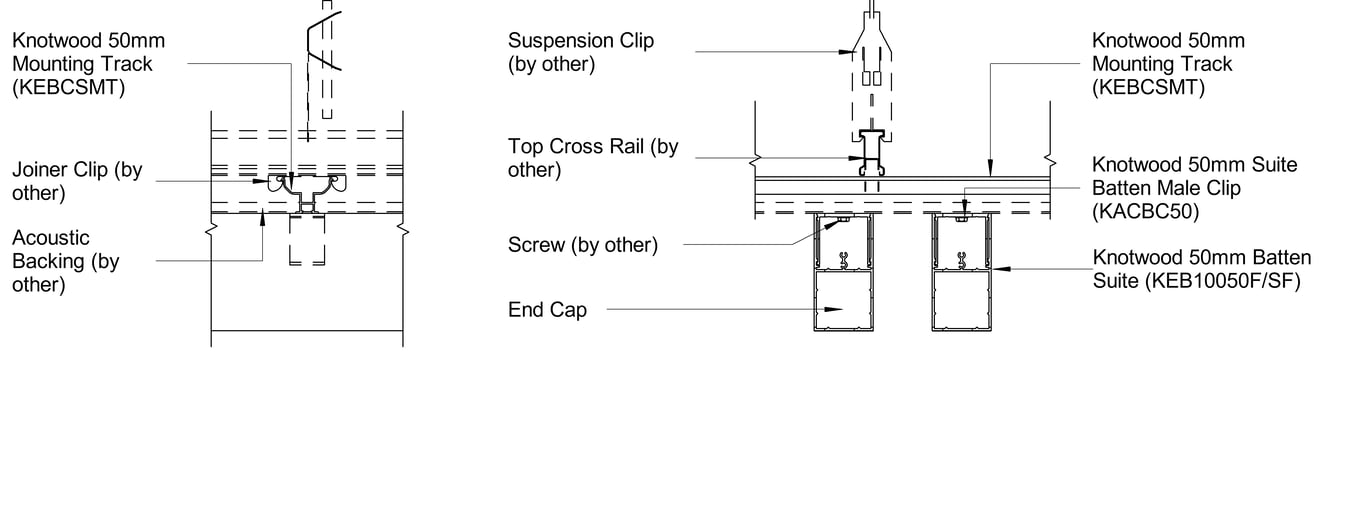 Knotwood 50mm Mounting Track (KEBCSMT)

Joiner Clip (by other)

Acoustic Backing (by other)

Suspension Clip (by other)

Top Cross Rail (by other)

Screw (by other)

End Cap

Knotwood 50mm Mounting Track (KEBCSMT)

Knotwood 50mm Suite Batten Male Clip (KACBC50)

Knotwood 50mm Batten Suite (KEB10050F/SF)