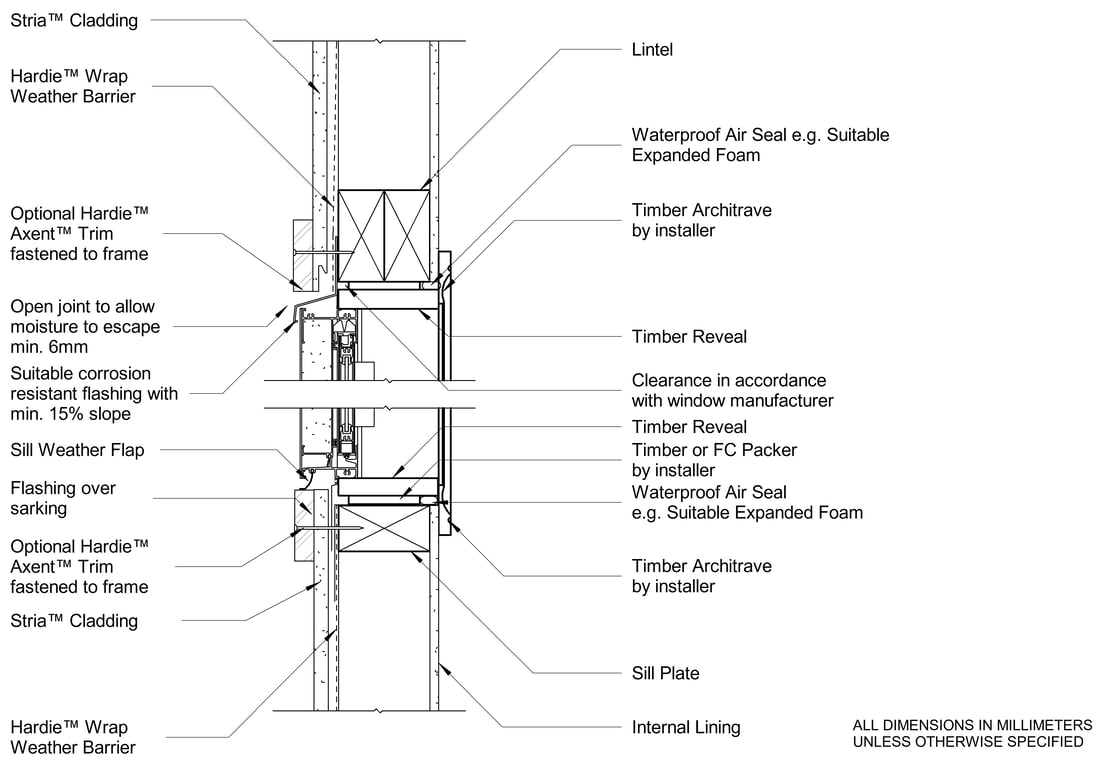 Stria™ Cladding

Hardie™ Wrap Weather Barrier

Optional Hardie™ Axent™ Trim fastened to frame

Open joint to allow moisture to escape min. 6mm

Suitable corrosion resistant flashing with min. 15% slope

Sill Weather Flap

Flashing over sarking

Optional Hardie™ Axent™ Trim fastened to frame

Stria™ Cladding

Hardie™ Wrap Weather Barrier

Lintel

Waterproof Air Seal e.g. Suitable Expanded Foam

Timber Architrave by installer

Timber Reveal

Clearance in accordance with window manufacturer

Timber Reveal

Timber or FC Packer by installer

Waterproof Air Seal e.g. Suitable Expanded Foam

Timber Architrave by installer

Sill Plate

Internal Lining

ALL DIMENSIONS IN MILLIMETERS UNLESS OTHERWISE SPECIFIED