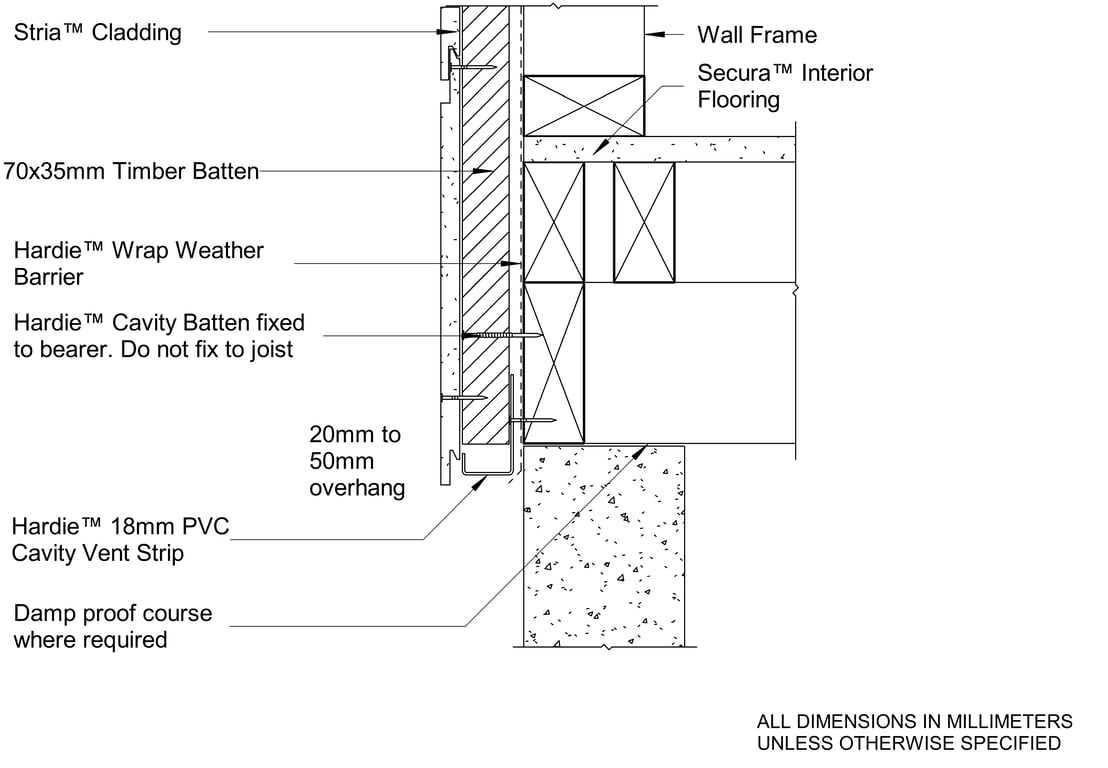 Stria™ Cladding

Wall Frame

Secura™ Interior Flooring

70x35mm Timber Batten

Hardie™ Wrap Weather Barrier

Hardie™ Cavity Batten fixed to bearer. Do not fix to joist

20mm to 50mm overhang

Hardie™ 18mm PVC Cavity Vent Strip

Damp proof course where required

ALL DIMENSIONS IN MILLIMETERS UNLESS OTHERWISE SPECIFIED