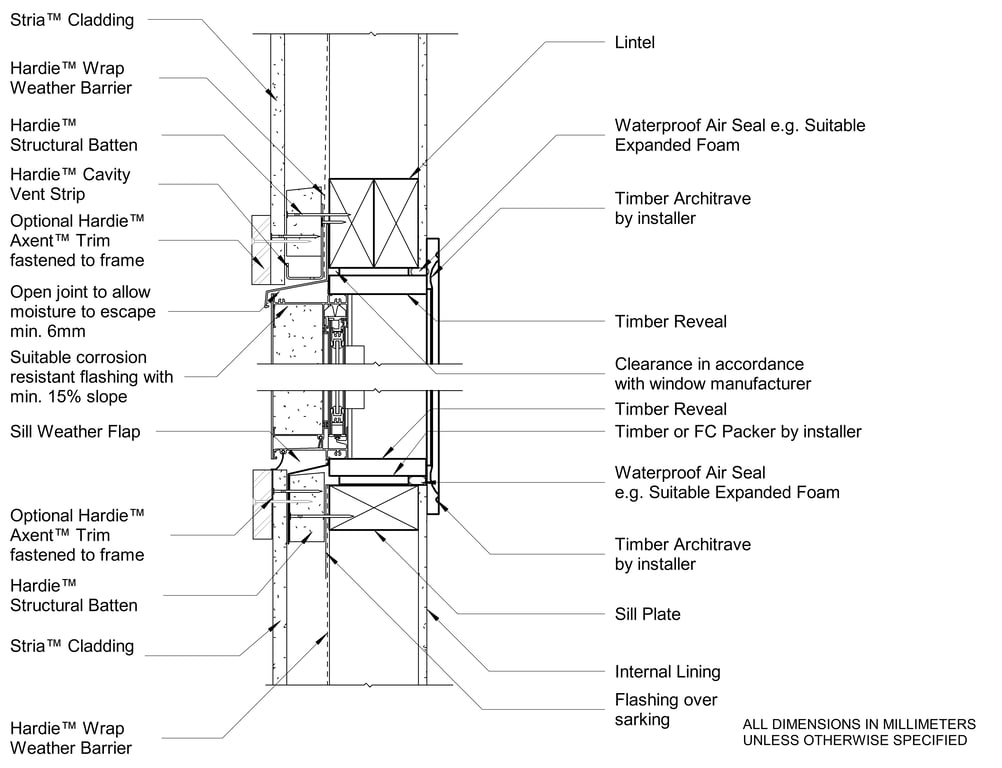 Stria™ Cladding

Hardie™ Wrap Weather Barrier

Hardie™ Structural Batten

Hardie™ Cavity Vent Strip

Optional Hardie™ Axent™ Trim fastened to frame

Open joint to allow moisture to escape min. 6mm

Suitable corrosion resistant flashing with min. 15% slope

Sill Weather Flap

Optional Hardie™ Axent™ Trim fastened to frame

Hardie™ Structural Batten

Stria™ Cladding

Hardie™ Wrap Weather Barrier

Lintel

Waterproof Air Seal e.g. Suitable Expanded Foam

Timber Architrave by installer

Timber Reveal

Clearance in accordance with window manufacturer

Timber Reveal

Timber or FC Packer by installer

Waterproof Air Seal e.g. Suitable Expanded Foam

Timber Architrave by installer

Sill Plate

Internal Lining

Flashing over sarking

ALL DIMENSIONS IN MILLIMETERS UNLESS OTHERWISE SPECIFIED