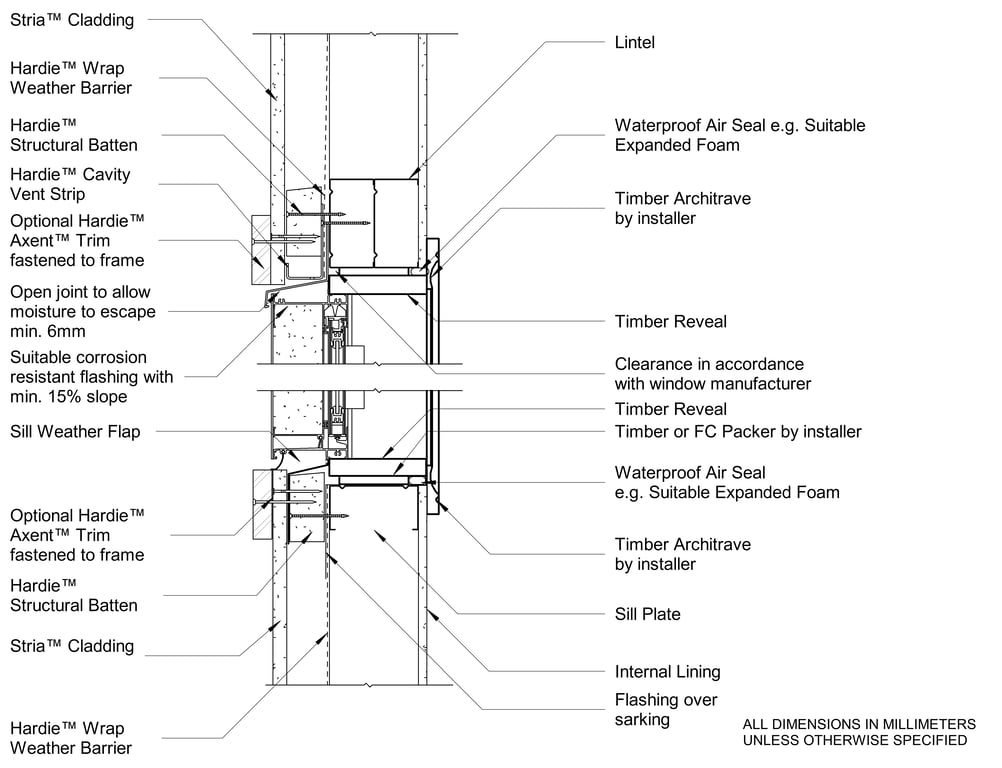 Stria™ Cladding

Hardie™ Wrap Weather Barrier

Hardie™ Structural Batten

Hardie™ Cavity Vent Strip

Optional Hardie™ Axent™ Trim fastened to frame

Open joint to allow moisture to escape min. 6mm

Suitable corrosion resistant flashing with min. 15% slope

Sill Weather Flap

Optional Hardie™ Axent™ Trim fastened to frame

Hardie™ Structural Batten

Stria™ Cladding

Hardie™ Wrap Weather Barrier

Lintel

Waterproof Air Seal e.g. Suitable Expanded Foam

Timber Architrave by installer

Timber Reveal

Clearance in accordance with window manufacturer

Timber Reveal

Timber or FC Packer by installer

Waterproof Air Seal e.g. Suitable Expanded Foam

Timber Architrave by installer

Sill Plate

Internal Lining

Flashing over sarking

ALL DIMENSIONS IN MILLIMETERS UNLESS OTHERWISE SPECIFIED