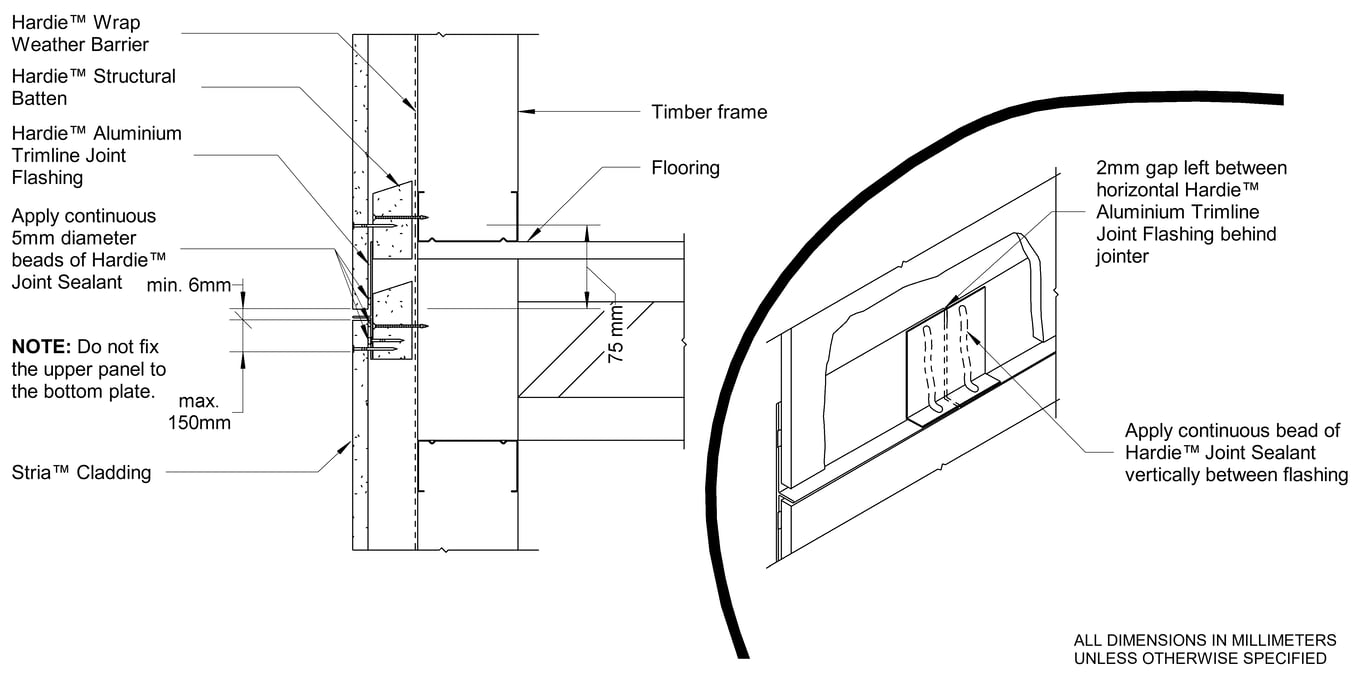 Hardie™ Wrap Weather Barrier

Hardie™ Structural Batten

Hardie™ Aluminium Trimline Joint Flashing

Apply continuous 5mm diameter beads of Hardie™ Joint Sealant

min. 6mm

NOTE: Do not fix the upper panel to the bottom plate.

max. 150mm

Stria™ Cladding

Timber frame

Flooring

75 mm

2mm gap left between horizontal Hardie™ Aluminium Trimline Joint Flashing behind jointer

Apply continuous bead of Hardie™ Joint Sealant vertically between flashing

ALL DIMENSIONS IN MILLIMETERS UNLESS OTHERWISE SPECIFIED