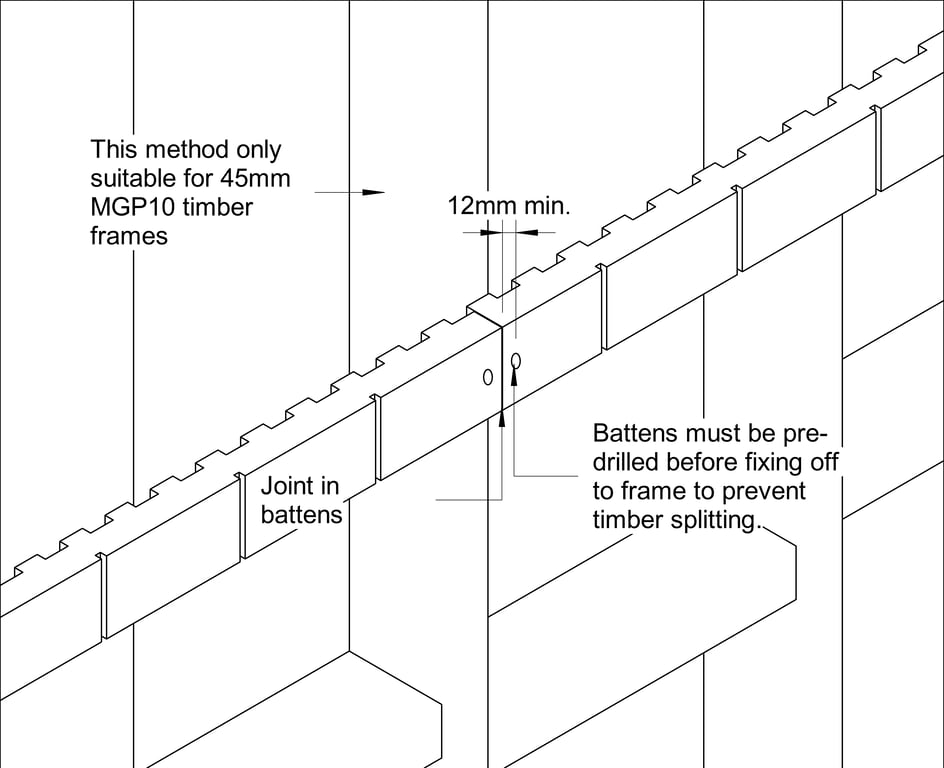 This method only suitable for 45mm MGP10 timber frames

12mm min.

Joint in battens

Battens must be pre-drilled before fixing off to frame to prevent timber splitting.