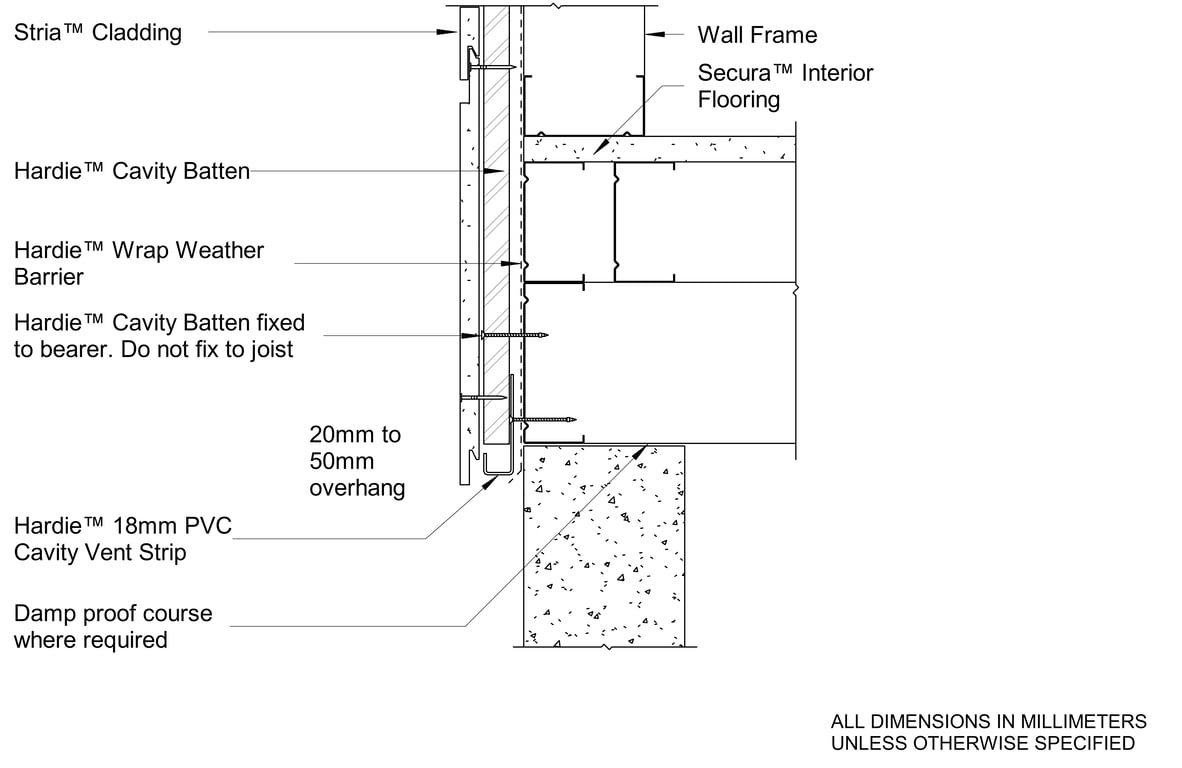 Stria™ Cladding

Wall Frame

Secura™ Interior Flooring

Hardie™ Cavity Batten

Hardie™ Wrap Weather Barrier

Hardie™ Cavity Batten fixed to bearer. Do not fix to joist

20mm to 50mm overhang

Hardie™ 18mm PVC Cavity Vent Strip

Damp proof course where required

ALL DIMENSIONS IN MILLIMETERS UNLESS OTHERWISE SPECIFIED