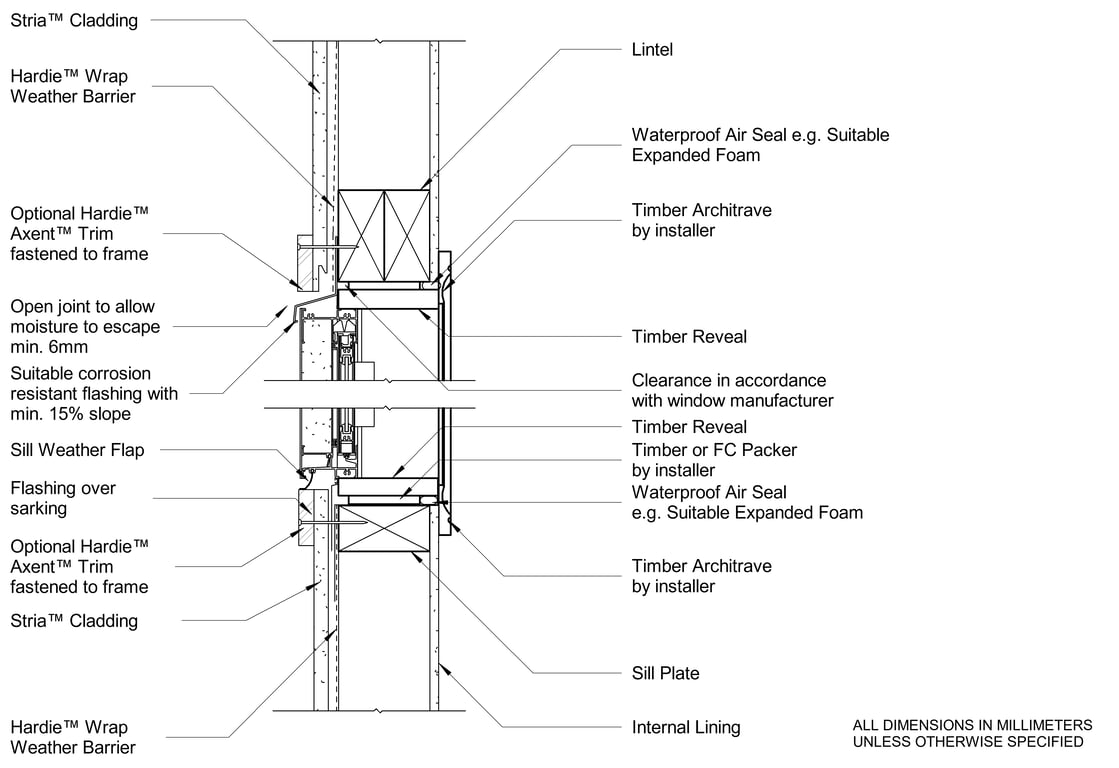 Stria™ Cladding

Hardie™ Wrap Weather Barrier

Optional Hardie™ Axent™ Trim fastened to frame

Open joint to allow moisture to escape min. 6mm

Suitable corrosion resistant flashing with min. 15% slope

Sill Weather Flap

Flashing over sarking

Optional Hardie™ Axent™ Trim fastened to frame

Stria™ Cladding

Hardie™ Wrap Weather Barrier

Lintel

Waterproof Air Seal e.g. Suitable Expanded Foam

Timber Architrave by installer

Timber Reveal

Clearance in accordance with window manufacturer

Timber Reveal

Timber or FC Packer by installer

Waterproof Air Seal e.g. Suitable Expanded Foam

Timber Architrave by installer

Sill Plate

Internal Lining

ALL DIMENSIONS IN MILLIMETERS UNLESS OTHERWISE SPECIFIED