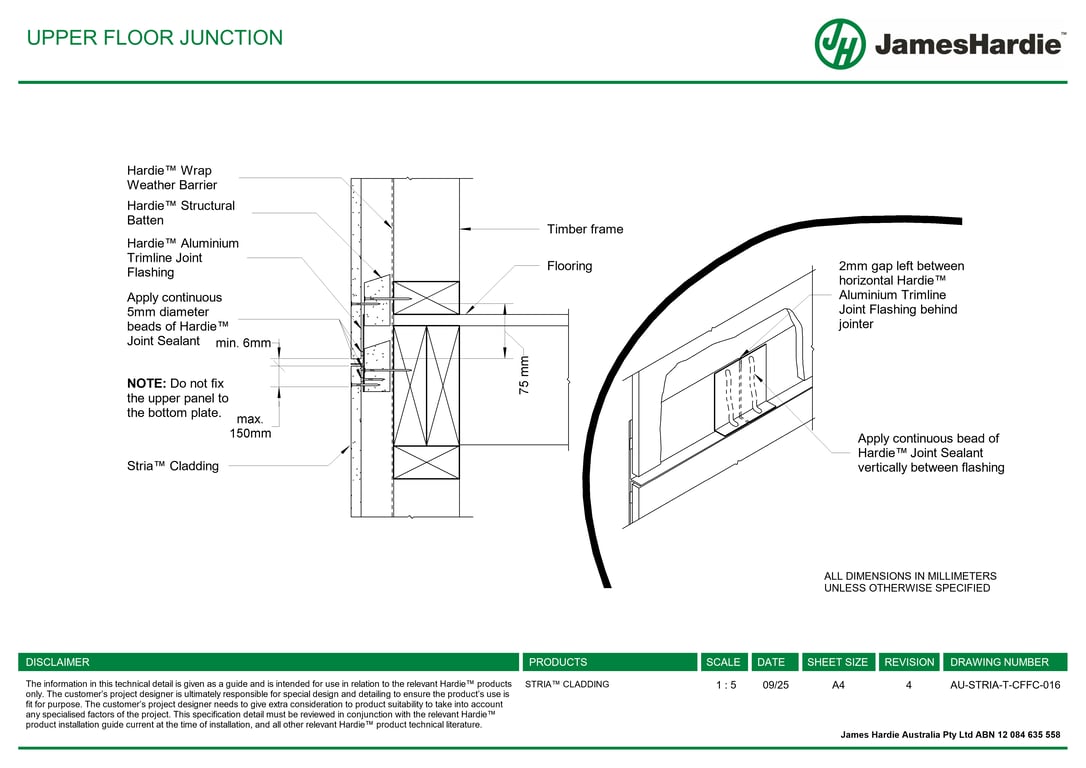 UPPER FLOOR JUNCTION

JH JamesHardie™

Hardie™ Wrap Weather Barrier

Hardie™ Structural Batten

Hardie™ Aluminium Trimline Joint Flashing

Apply continuous 5mm diameter beads of Hardie™ Joint Sealant

min. 6mm

**NOTE:** Do not fix the upper panel to the bottom plate.

max. 150mm

Stria™ Cladding

Timber frame

Flooring

75 mm

2mm gap left between horizontal Hardie™ Aluminium Trimline Joint Flashing behind jointer

Apply continuous bead of Hardie™ Joint Sealant vertically between flashing

ALL DIMENSIONS IN MILLIMETERS UNLESS OTHERWISE SPECIFIED

| DISCLAIMER | PRODUCTS | SCALE | DATE | SHEET SIZE | REVISION | DRAWING NUMBER |
|---|---|---|---|---|---|---|
| The information in this technical detail is given as a guide and is intended for use in relation to the relevant Hardie™ products only. The customer's project designer is ultimately responsible for special design and detailing to ensure the product's use is fit for purpose. The customer's project designer needs to give extra consideration to product suitability to take into account any specialised factors of the project. This specification detail must be reviewed in conjunction with the relevant Hardie™ product installation guide current at the time of installation, and all other relevant Hardie™ product technical literature. | STRIA™ CLADDING | 1 : 5 | 09/25 | A4 | 4 | AU-STRIA-T-CFFC-016 |

James Hardie Australia Pty Ltd ABN 12 084 635 558