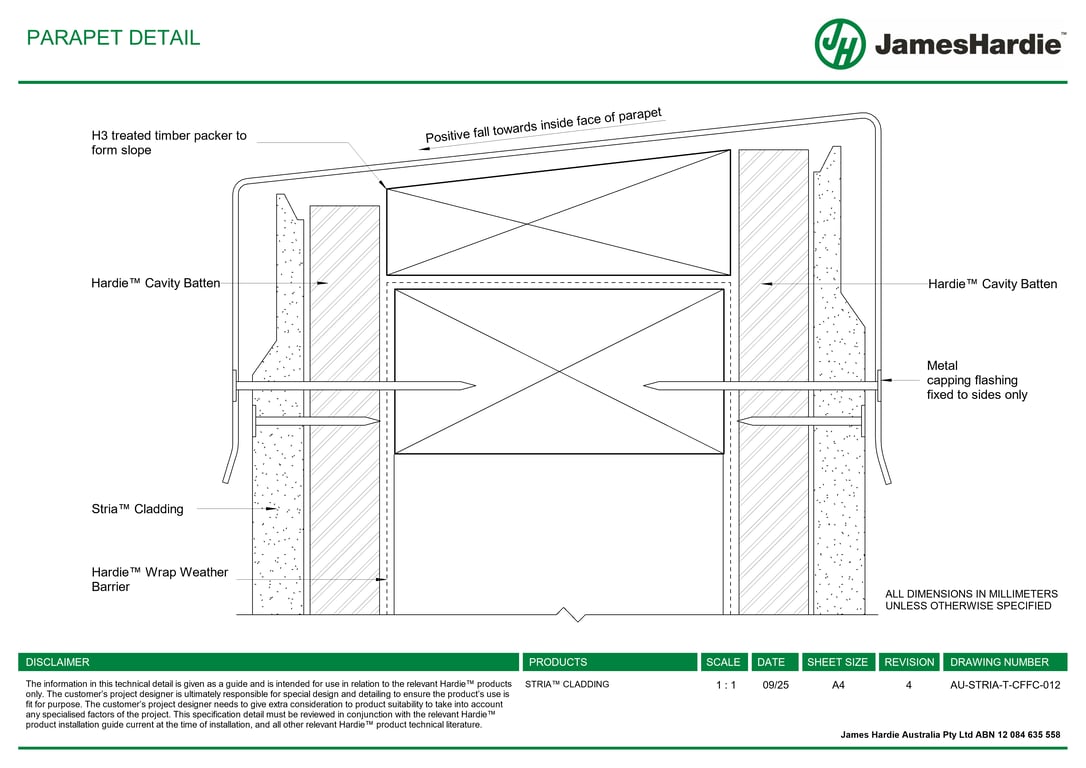 PARAPET DETAIL

JH JamesHardie™

H3 treated timber packer to form slope

Positive fall towards inside face of parapet

Hardie™ Cavity Batten

Hardie™ Cavity Batten

Metal capping flashing fixed to sides only

Stria™ Cladding

Hardie™ Wrap Weather Barrier

ALL DIMENSIONS IN MILLIMETERS UNLESS OTHERWISE SPECIFIED

| DISCLAIMER | PRODUCTS | SCALE | DATE | SHEET SIZE | REVISION | DRAWING NUMBER |
|---|---|---|---|---|---|---|
| The information in this technical detail is given as a guide and is intended for use in relation to the relevant Hardie™ products only. The customer's project designer is ultimately responsible for special design and detailing to ensure the product's use is fit for purpose. The customer's project designer needs to give extra consideration to product suitability to take into account any specialised factors of the project. This specification detail must be reviewed in conjunction with the relevant Hardie™ product installation guide current at the time of installation, and all other relevant Hardie™ product technical literature. | STRIA™ CLADDING | 1 : 1 | 09/25 | A4 | 4 | AU-STRIA-T-CFFC-012 |

James Hardie Australia Pty Ltd ABN 12 084 635 558