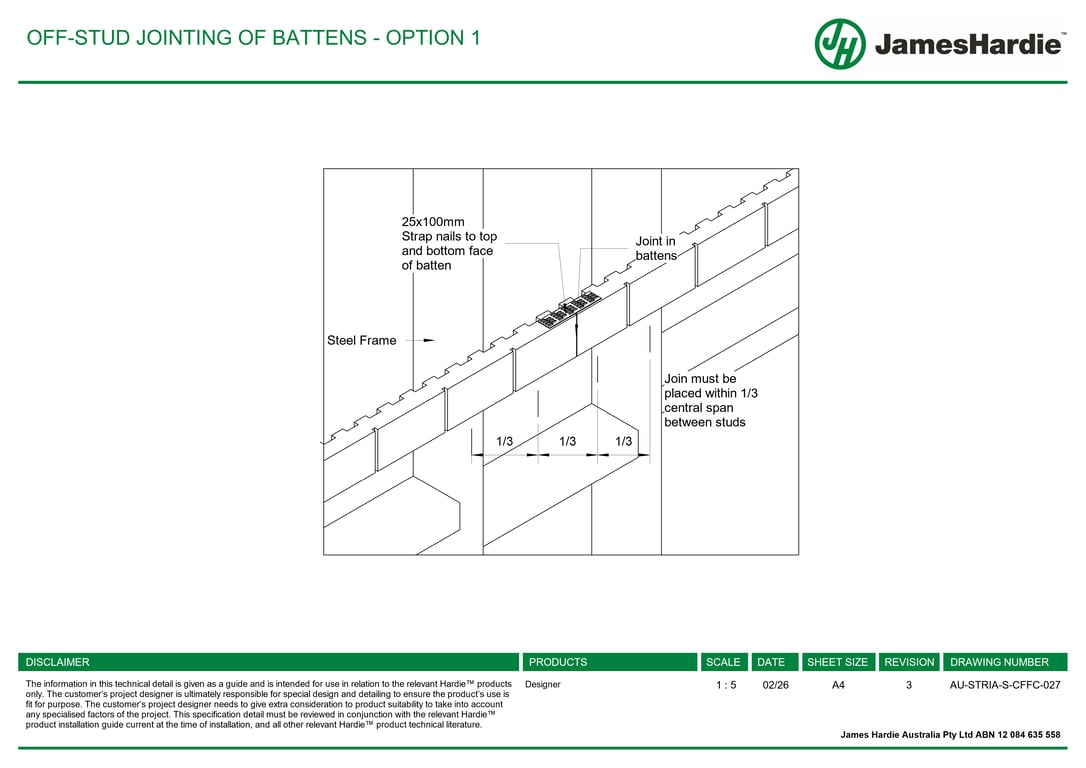 OFF-STUD JOINTING OF BATTENS - OPTION 1

JH JamesHardie™

25x100mm
Strap nails to top and bottom face of batten

Joint in battens

Steel Frame

Join must be placed within 1/3 central span between studs

1/3 1/3 1/3

| DISCLAIMER | PRODUCTS | SCALE | DATE | SHEET SIZE | REVISION | DRAWING NUMBER |
|---|---|---|---|---|---|---|
| The information in this technical detail is given as a guide and is intended for use in relation to the relevant Hardie™ products only. The customer's project designer is ultimately responsible for special design and detailing to ensure the product's use is fit for purpose. The customer's project designer needs to give extra consideration to product suitability to take into account any specialised factors of the project. This specification detail must be reviewed in conjunction with the relevant Hardie™ product installation guide current at the time of installation, and all other relevant Hardie™ product technical literature. | Designer | 1 : 5 | 02/26 | A4 | 3 | AU-STRIA-S-CFFC-027 |

James Hardie Australia Pty Ltd ABN 12 084 635 558