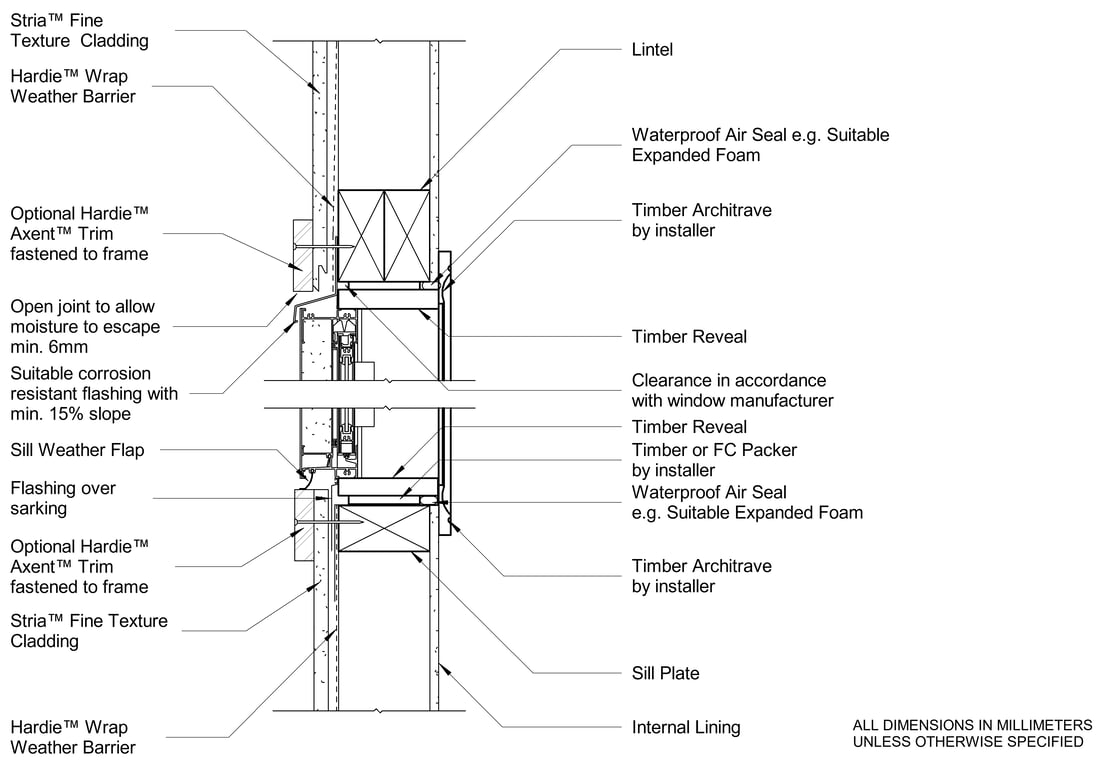 Stria™ Fine Texture Cladding

Hardie™ Wrap Weather Barrier

Optional Hardie™ Axent™ Trim fastened to frame

Open joint to allow moisture to escape min. 6mm

Suitable corrosion resistant flashing with min. 15% slope

Sill Weather Flap

Flashing over sarking

Optional Hardie™ Axent™ Trim fastened to frame

Stria™ Fine Texture Cladding

Hardie™ Wrap Weather Barrier

Lintel

Waterproof Air Seal e.g. Suitable Expanded Foam

Timber Architrave by installer

Timber Reveal

Clearance in accordance with window manufacturer

Timber Reveal

Timber or FC Packer by installer

Waterproof Air Seal e.g. Suitable Expanded Foam

Timber Architrave by installer

Sill Plate

Internal Lining

ALL DIMENSIONS IN MILLIMETERS UNLESS OTHERWISE SPECIFIED