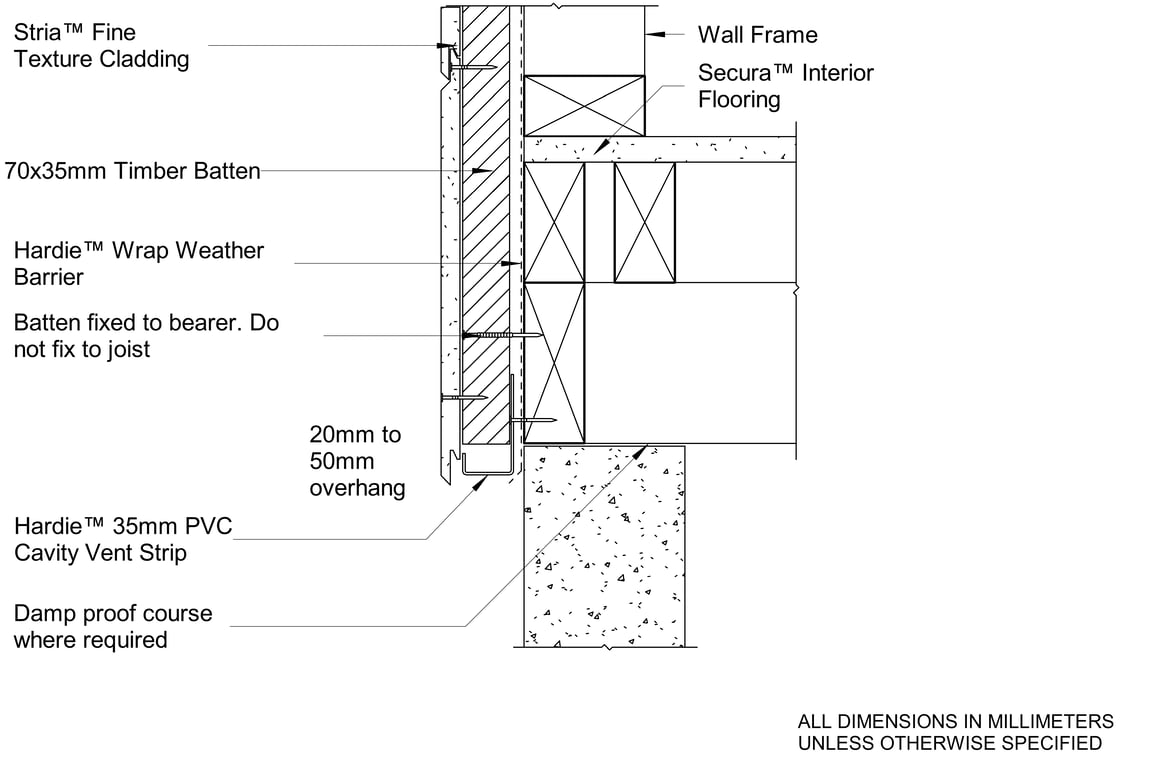 Stria™ Fine
Texture Cladding

Wall Frame

Secura™ Interior
Flooring

70x35mm Timber Batten

Hardie™ Wrap Weather
Barrier

Batten fixed to bearer. Do
not fix to joist

20mm to
50mm
overhang

Hardie™ 35mm PVC
Cavity Vent Strip

Damp proof course
where required

ALL DIMENSIONS IN MILLIMETERS
UNLESS OTHERWISE SPECIFIED