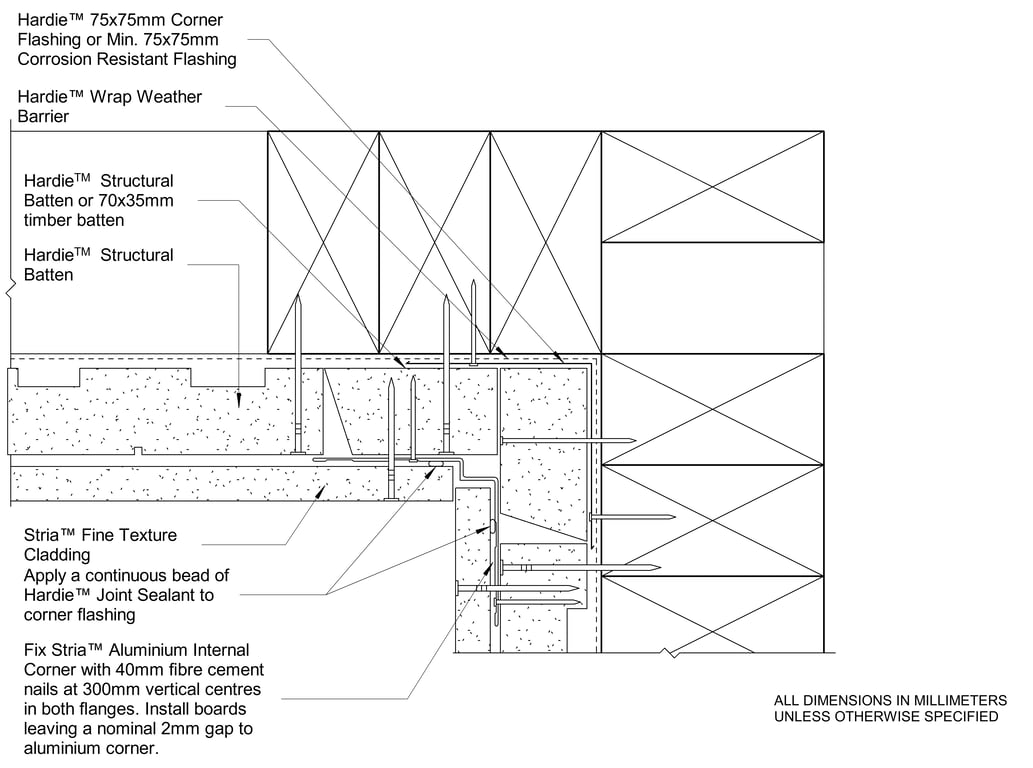 Hardie™ 75x75mm Corner Flashing or Min. 75x75mm Corrosion Resistant Flashing

Hardie™ Wrap Weather Barrier

Hardie™ Structural Batten or 70x35mm timber batten

Hardie™ Structural Batten

Stria™ Fine Texture Cladding

Apply a continuous bead of Hardie™ Joint Sealant to corner flashing

Fix Stria™ Aluminium Internal Corner with 40mm fibre cement nails at 300mm vertical centres in both flanges. Install boards leaving a nominal 2mm gap to aluminium corner.

ALL DIMENSIONS IN MILLIMETERS UNLESS OTHERWISE SPECIFIED