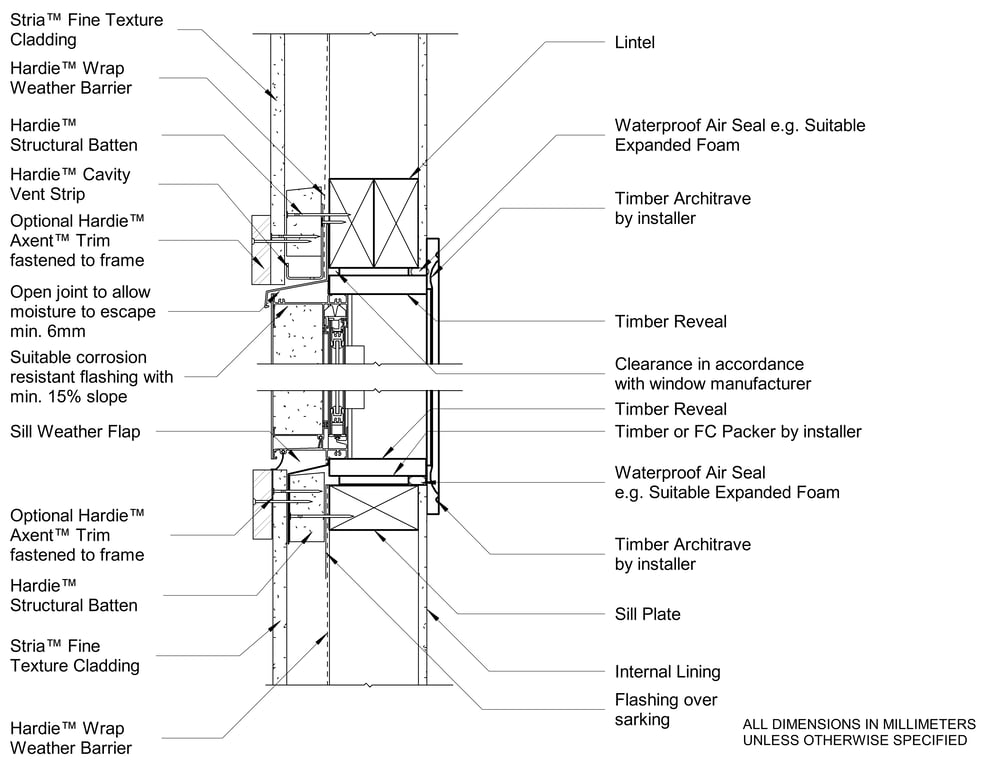 Stria™ Fine Texture Cladding

Hardie™ Wrap Weather Barrier

Hardie™ Structural Batten

Hardie™ Cavity Vent Strip

Optional Hardie™ Axent™ Trim fastened to frame

Open joint to allow moisture to escape min. 6mm

Suitable corrosion resistant flashing with min. 15% slope

Sill Weather Flap

Optional Hardie™ Axent™ Trim fastened to frame

Hardie™ Structural Batten

Stria™ Fine Texture Cladding

Hardie™ Wrap Weather Barrier

Lintel

Waterproof Air Seal e.g. Suitable Expanded Foam

Timber Architrave by installer

Timber Reveal

Clearance in accordance with window manufacturer

Timber Reveal

Timber or FC Packer by installer

Waterproof Air Seal e.g. Suitable Expanded Foam

Timber Architrave by installer

Sill Plate

Internal Lining

Flashing over sarking

ALL DIMENSIONS IN MILLIMETERS UNLESS OTHERWISE SPECIFIED