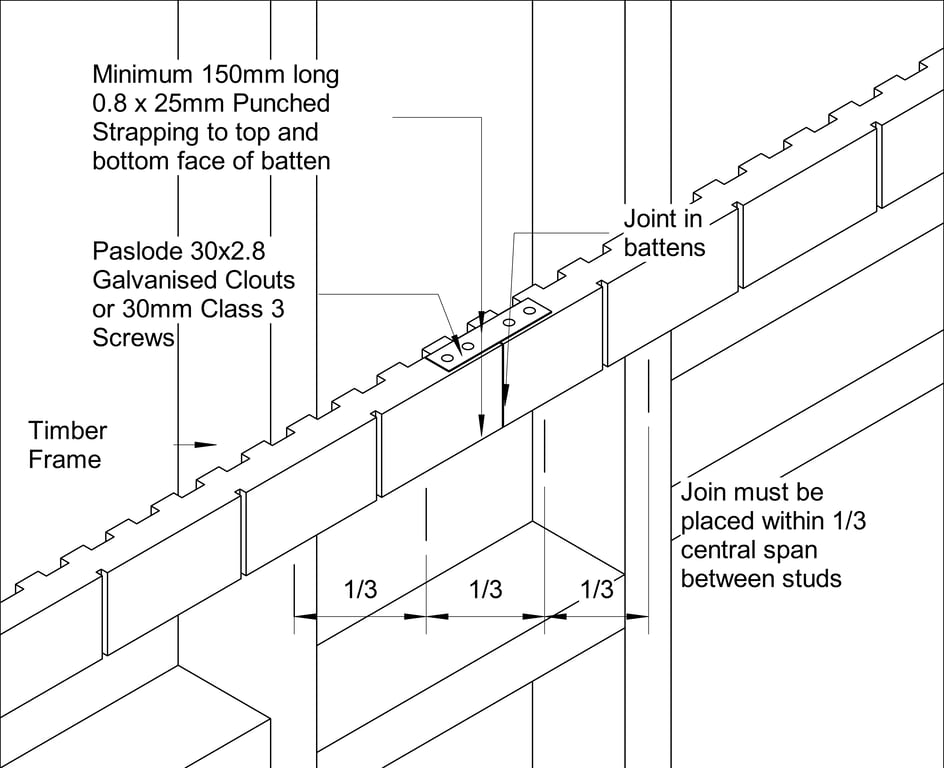 Minimum 150mm long 0.8 x 25mm Punched Strapping to top and bottom face of batten

Joint in battens

Paslode 30x2.8 Galvanised Clouts or 30mm Class 3 Screws

Timber Frame

Join must be placed within 1/3 central span between studs

1/3

1/3

1/3