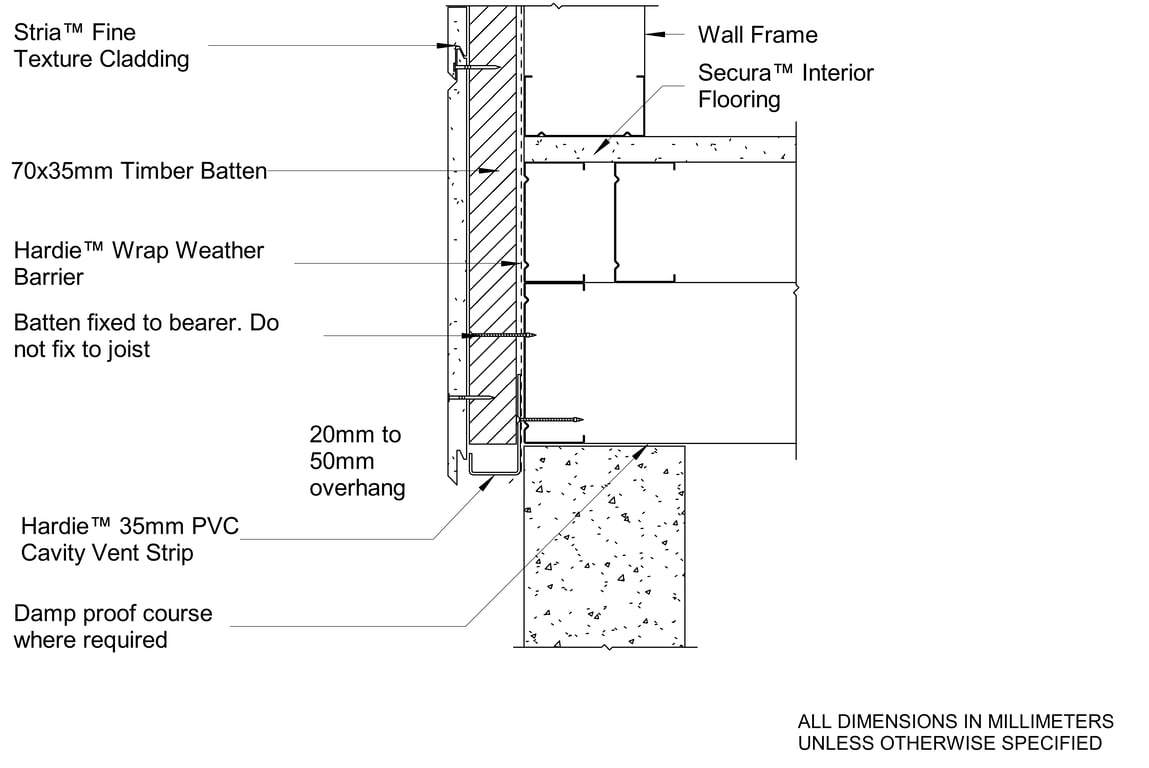 Stria™ Fine Texture Cladding

Wall Frame

Secura™ Interior Flooring

70x35mm Timber Batten

Hardie™ Wrap Weather Barrier

Batten fixed to bearer. Do not fix to joist

20mm to 50mm overhang

Hardie™ 35mm PVC Cavity Vent Strip

Damp proof course where required

ALL DIMENSIONS IN MILLIMETERS UNLESS OTHERWISE SPECIFIED