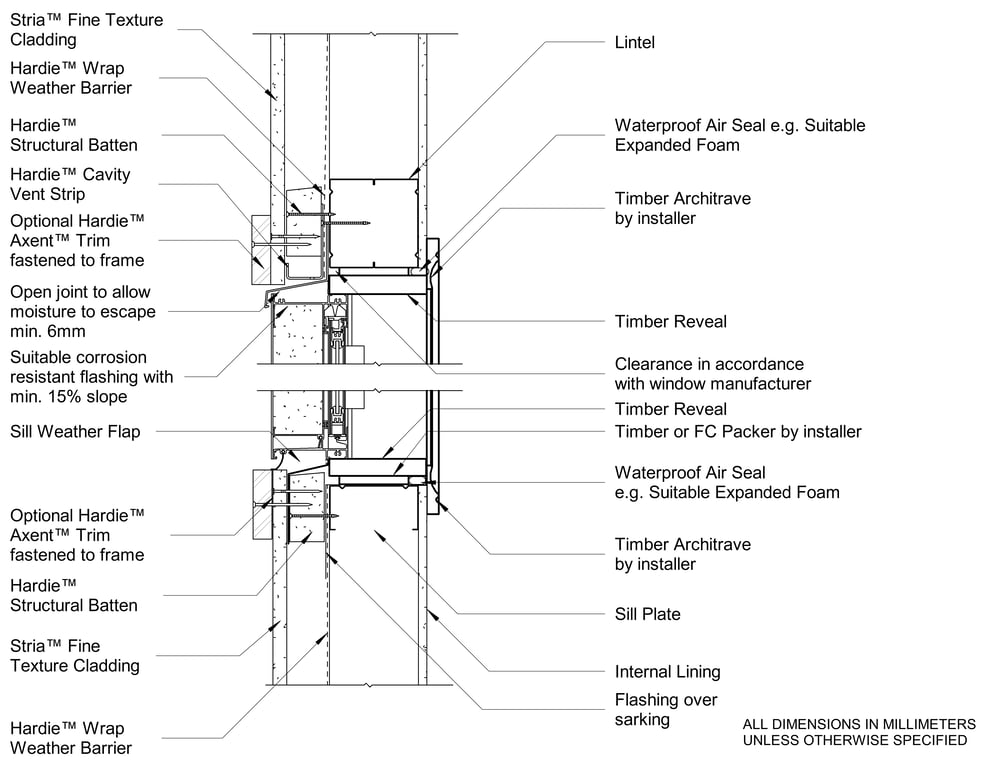 Stria™ Fine Texture Cladding

Hardie™ Wrap Weather Barrier

Hardie™ Structural Batten

Hardie™ Cavity Vent Strip

Optional Hardie™ Axent™ Trim fastened to frame

Open joint to allow moisture to escape min. 6mm

Suitable corrosion resistant flashing with min. 15% slope

Sill Weather Flap

Optional Hardie™ Axent™ Trim fastened to frame

Hardie™ Structural Batten

Stria™ Fine Texture Cladding

Hardie™ Wrap Weather Barrier

Lintel

Waterproof Air Seal e.g. Suitable Expanded Foam

Timber Architrave by installer

Timber Reveal

Clearance in accordance with window manufacturer

Timber Reveal

Timber or FC Packer by installer

Waterproof Air Seal e.g. Suitable Expanded Foam

Timber Architrave by installer

Sill Plate

Internal Lining

Flashing over sarking

ALL DIMENSIONS IN MILLIMETERS UNLESS OTHERWISE SPECIFIED