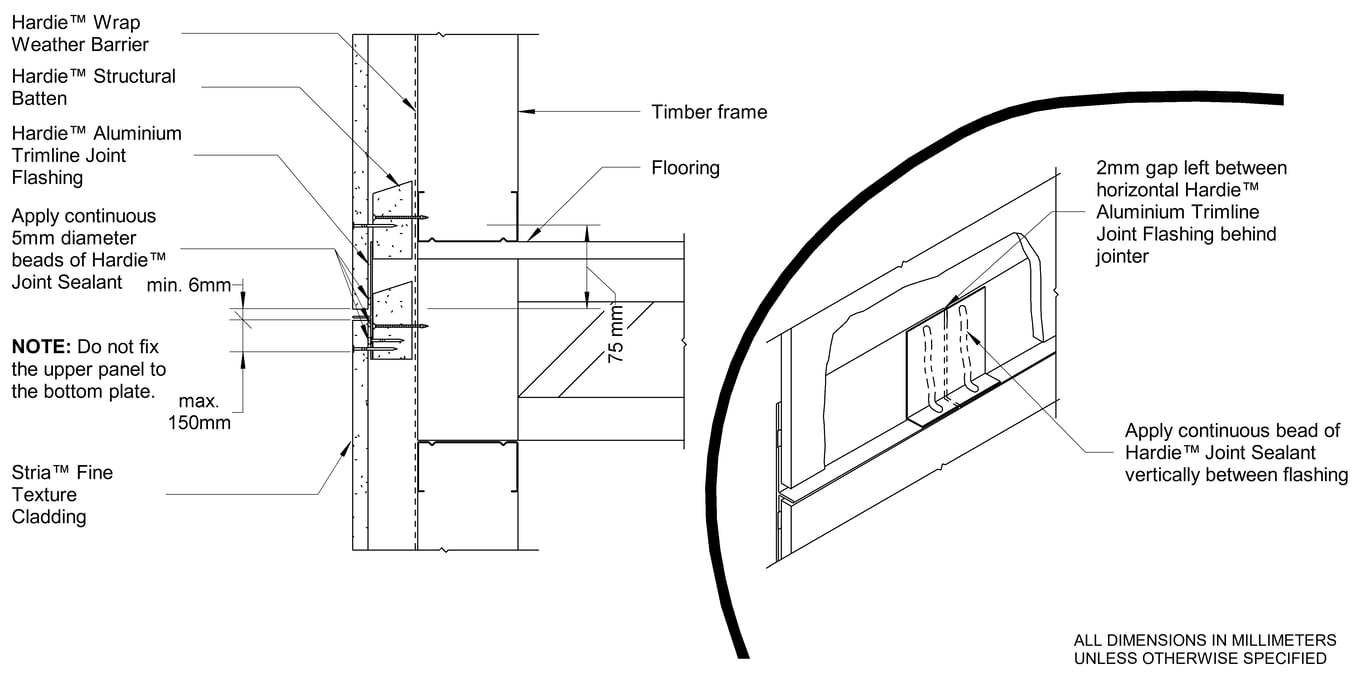 Hardie™ Wrap Weather Barrier

Hardie™ Structural Batten

Hardie™ Aluminium Trimline Joint Flashing

Apply continuous 5mm diameter beads of Hardie™ Joint Sealant

min. 6mm

NOTE: Do not fix the upper panel to the bottom plate.

max. 150mm

Stria™ Fine Texture Cladding

Timber frame

Flooring

75 mm

2mm gap left between horizontal Hardie™ Aluminium Trimline Joint Flashing behind jointer

Apply continuous bead of Hardie™ Joint Sealant vertically between flashing

ALL DIMENSIONS IN MILLIMETERS UNLESS OTHERWISE SPECIFIED