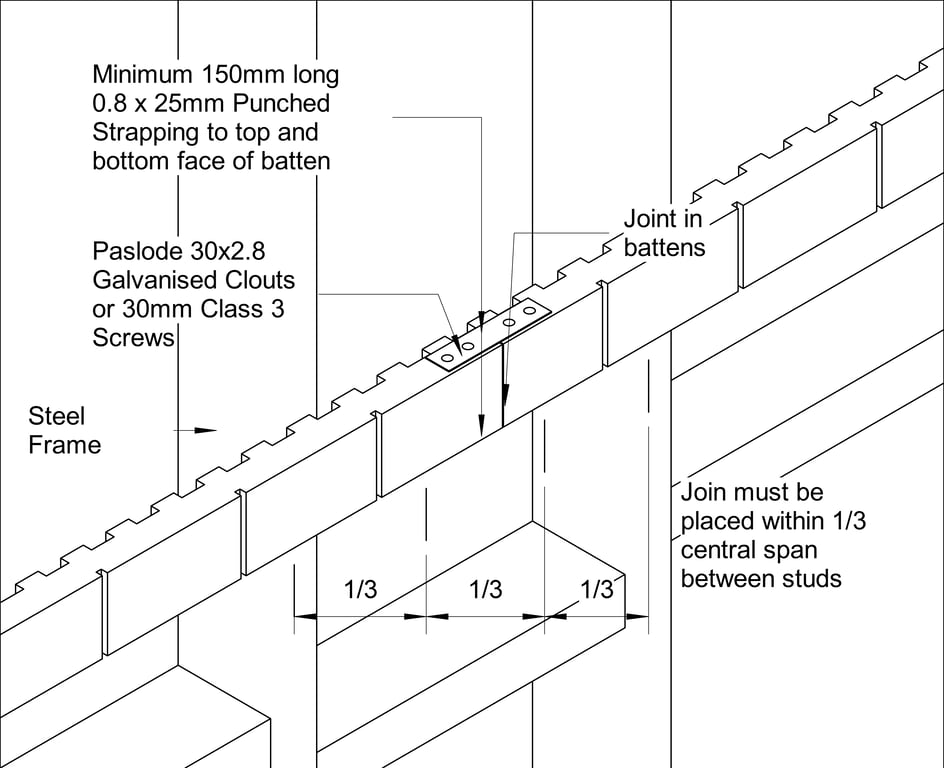 Minimum 150mm long
0.8 x 25mm Punched
Strapping to top and
bottom face of batten

Joint in
battens

Paslode 30x2.8
Galvanised Clouts
or 30mm Class 3
Screws

Steel
Frame

Join must be
placed within 1/3
central span
between studs

1/3
1/3
1/3