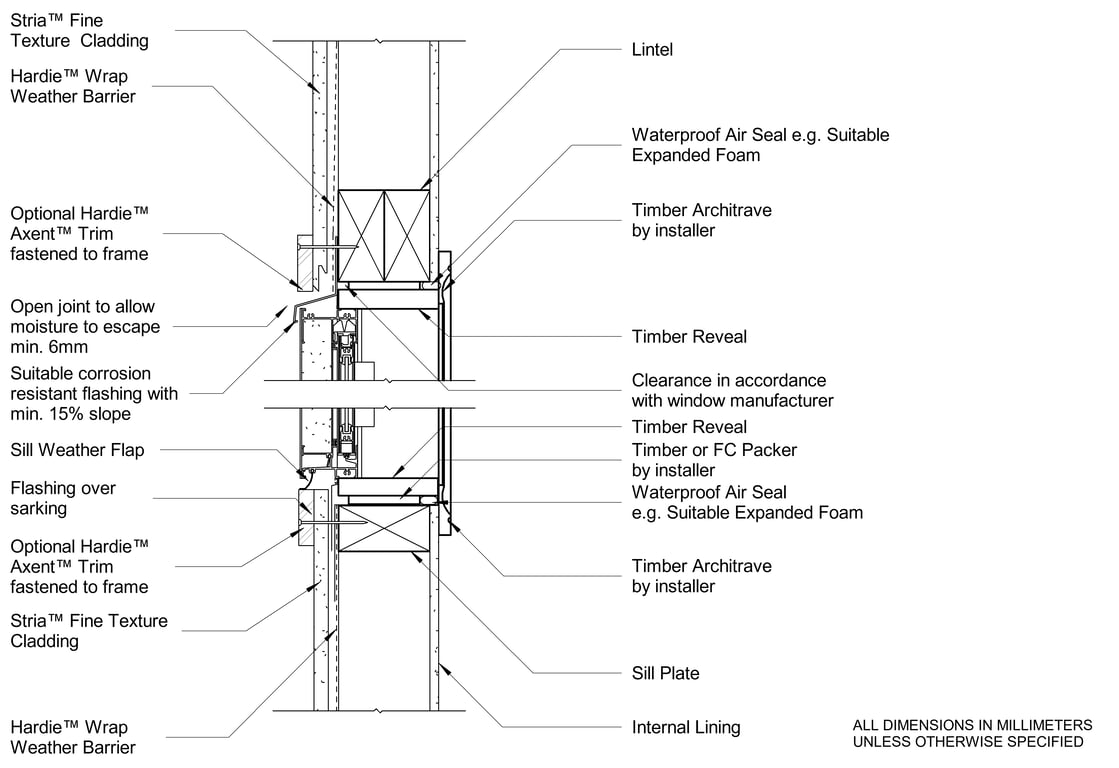 Stria™ Fine Texture Cladding

Hardie™ Wrap Weather Barrier

Optional Hardie™ Axent™ Trim fastened to frame

Open joint to allow moisture to escape min. 6mm

Suitable corrosion resistant flashing with min. 15% slope

Sill Weather Flap

Flashing over sarking

Optional Hardie™ Axent™ Trim fastened to frame

Stria™ Fine Texture Cladding

Hardie™ Wrap Weather Barrier

Lintel

Waterproof Air Seal e.g. Suitable Expanded Foam

Timber Architrave by installer

Timber Reveal

Clearance in accordance with window manufacturer

Timber Reveal

Timber or FC Packer by installer

Waterproof Air Seal e.g. Suitable Expanded Foam

Timber Architrave by installer

Sill Plate

Internal Lining

ALL DIMENSIONS IN MILLIMETERS UNLESS OTHERWISE SPECIFIED