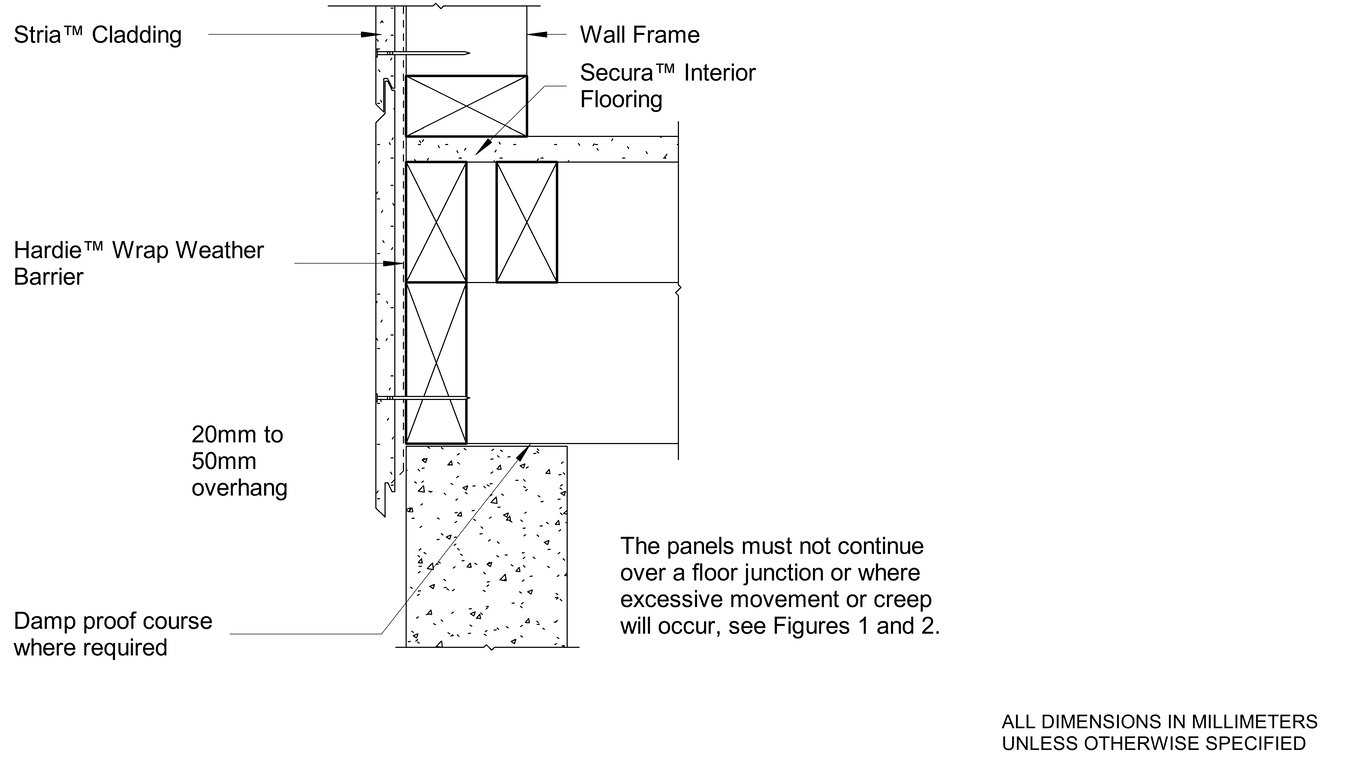 Stria™ Cladding

Wall Frame

Secura™ Interior Flooring

Hardie™ Wrap Weather Barrier

20mm to 50mm overhang

Damp proof course where required

The panels must not continue over a floor junction or where excessive movement or creep will occur, see Figures 1 and 2.

ALL DIMENSIONS IN MILLIMETERS UNLESS OTHERWISE SPECIFIED