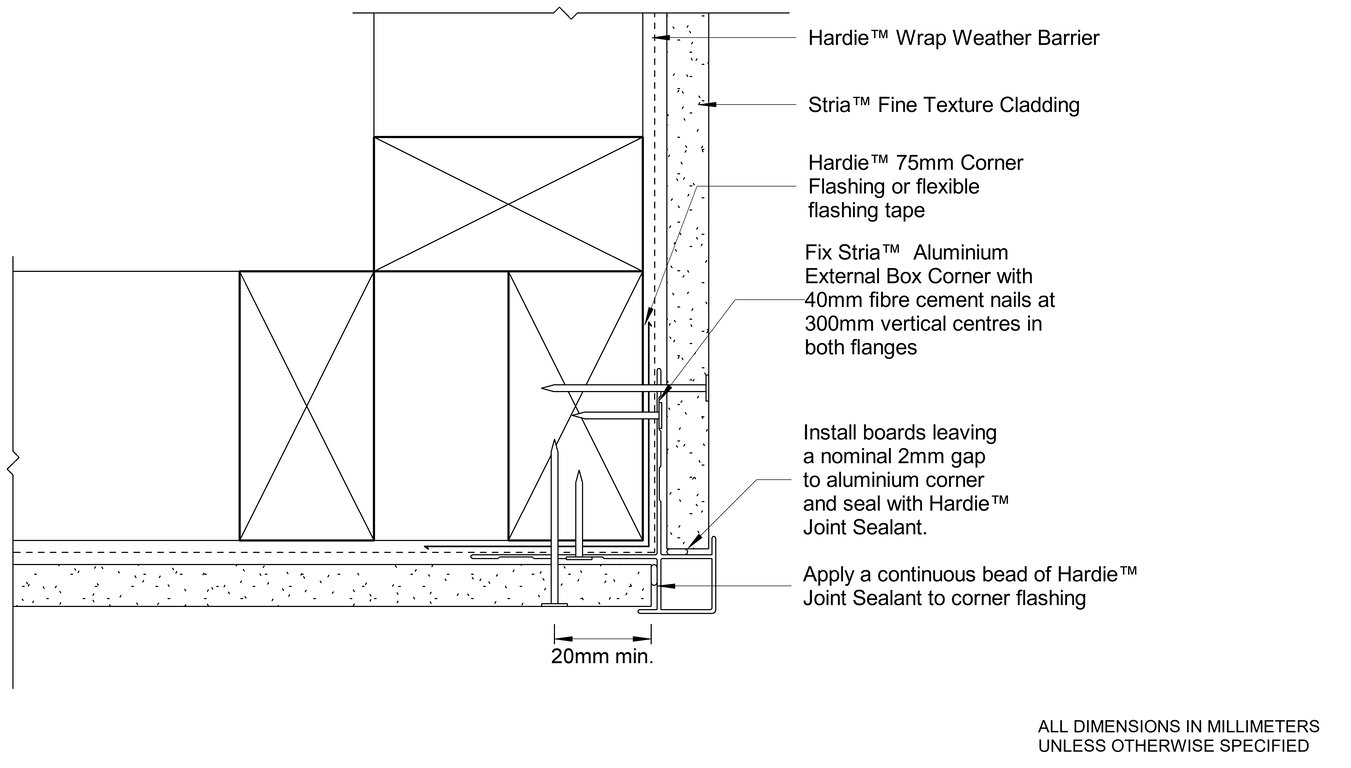 Hardie™ Wrap Weather Barrier

Stria™ Fine Texture Cladding

Hardie™ 75mm Corner Flashing or flexible flashing tape

Fix Stria™ Aluminium External Box Corner with 40mm fibre cement nails at 300mm vertical centres in both flanges

Install boards leaving a nominal 2mm gap to aluminium corner and seal with Hardie™ Joint Sealant.

Apply a continuous bead of Hardie™ Joint Sealant to corner flashing

20mm min.

ALL DIMENSIONS IN MILLIMETERS UNLESS OTHERWISE SPECIFIED