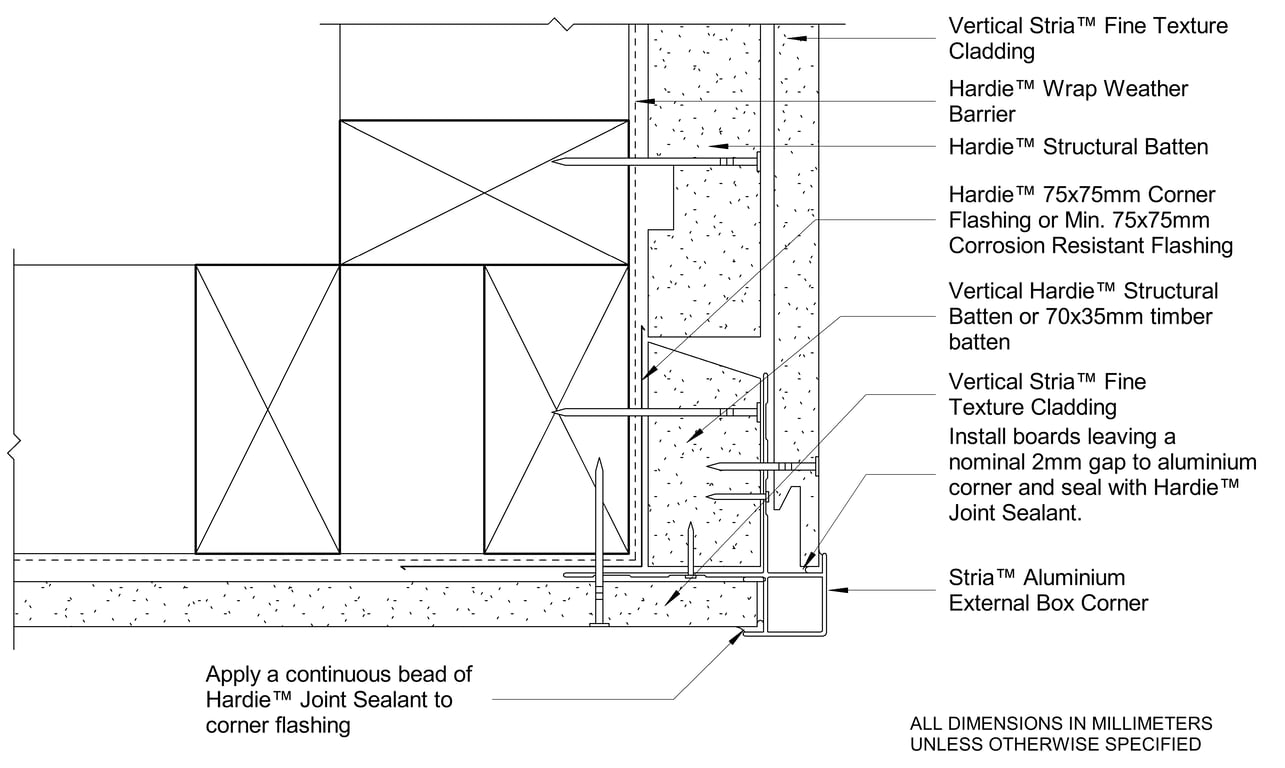 Vertical Stria™ Fine Texture Cladding

Hardie™ Wrap Weather Barrier

Hardie™ Structural Batten

Hardie™ 75x75mm Corner Flashing or Min. 75x75mm Corrosion Resistant Flashing

Vertical Hardie™ Structural Batten or 70x35mm timber batten

Vertical Stria™ Fine Texture Cladding
Install boards leaving a nominal 2mm gap to aluminium corner and seal with Hardie™ Joint Sealant.

Stria™ Aluminium External Box Corner

Apply a continuous bead of Hardie™ Joint Sealant to corner flashing

ALL DIMENSIONS IN MILLIMETERS
UNLESS OTHERWISE SPECIFIED