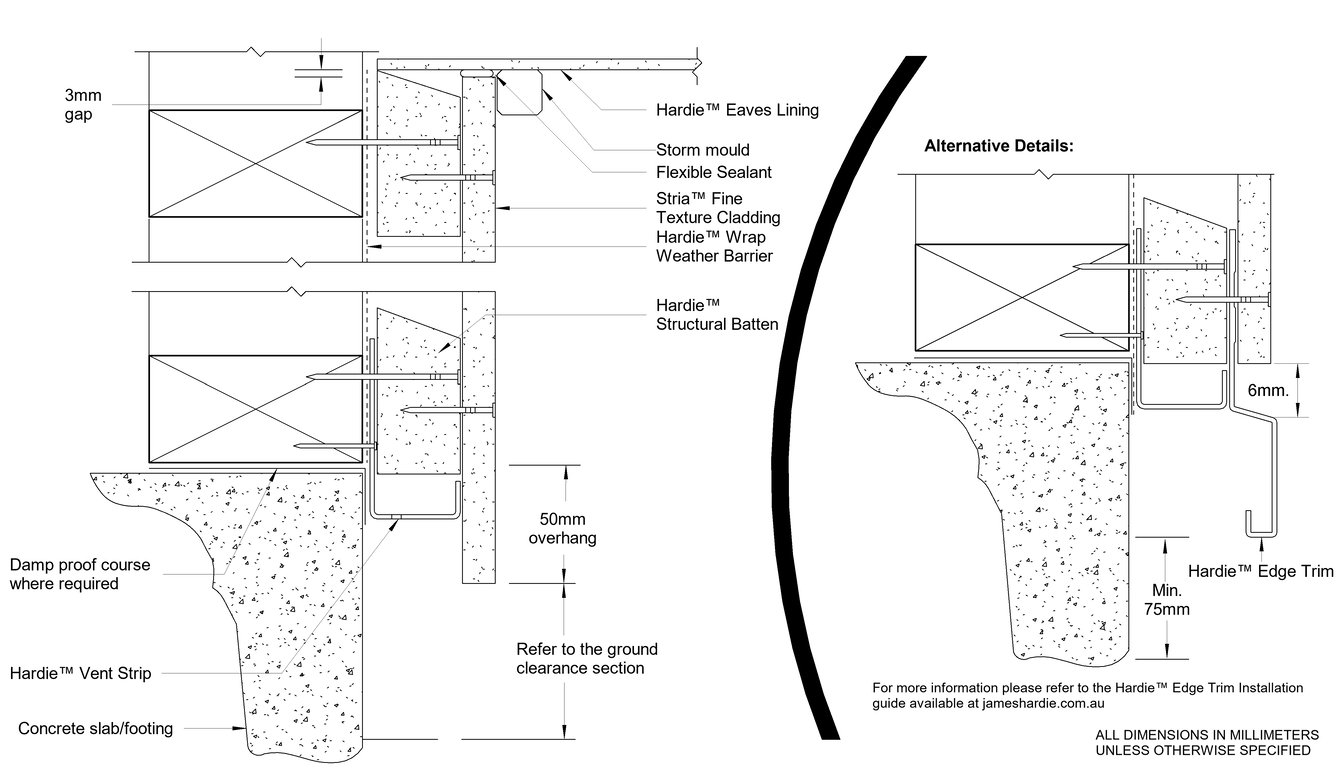 3mm gap

Hardie™ Eaves Lining

Storm mould

Flexible Sealant

Stria™ Fine Texture Cladding

Hardie™ Wrap Weather Barrier

Hardie™ Structural Batten

50mm overhang

Damp proof course where required

Refer to the ground clearance section

Hardie™ Vent Strip

Concrete slab/footing

Alternative Details:

6mm.

Hardie™ Edge Trim

Min. 75mm

For more information please refer to the Hardie™ Edge Trim Installation guide available at jameshardie.com.au

ALL DIMENSIONS IN MILLIMETERS UNLESS OTHERWISE SPECIFIED