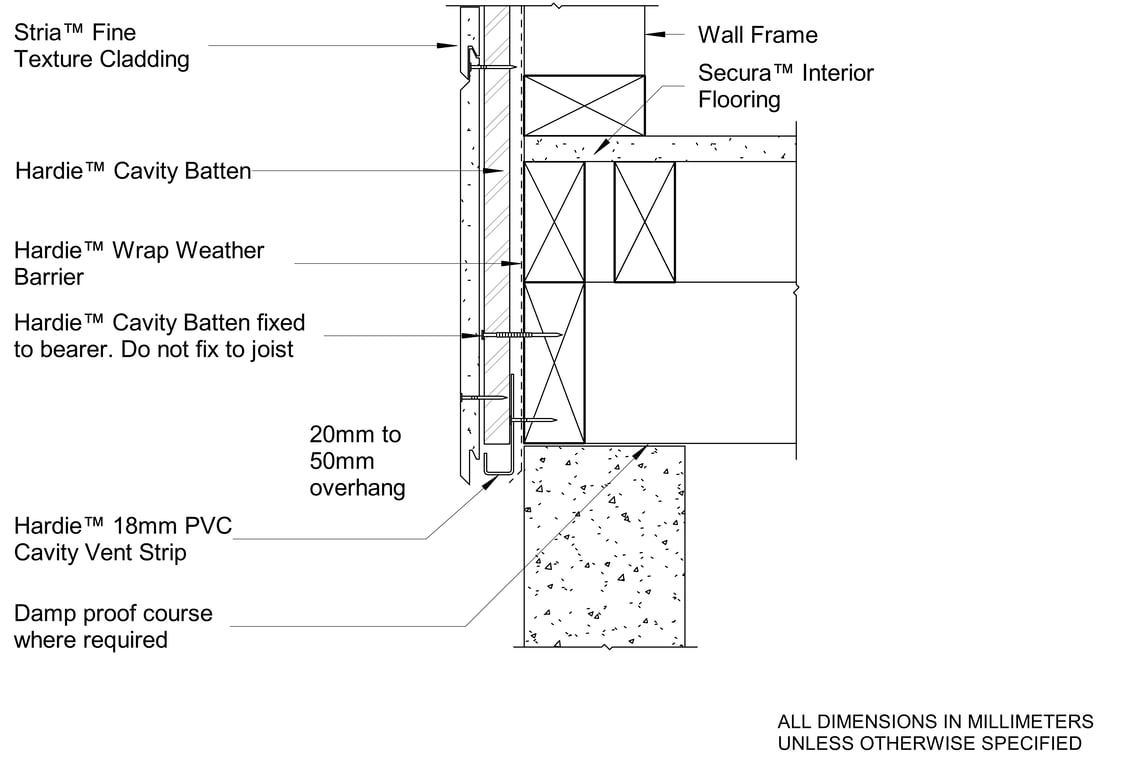 Stria™ Fine Texture Cladding

Wall Frame

Secura™ Interior Flooring

Hardie™ Cavity Batten

Hardie™ Wrap Weather Barrier

Hardie™ Cavity Batten fixed to bearer. Do not fix to joist

20mm to 50mm overhang

Hardie™ 18mm PVC Cavity Vent Strip

Damp proof course where required

ALL DIMENSIONS IN MILLIMETERS UNLESS OTHERWISE SPECIFIED