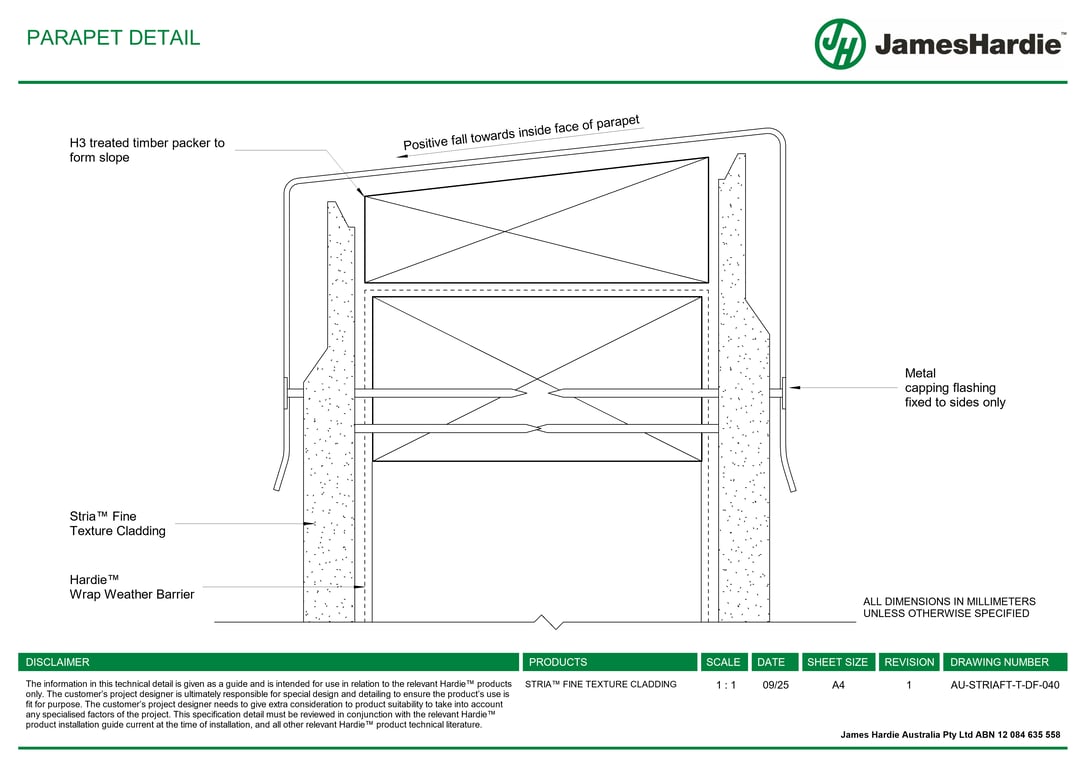 PARAPET DETAIL

JH JamesHardie™

H3 treated timber packer to form slope

Positive fall towards inside face of parapet

Metal capping flashing fixed to sides only

Stria™ Fine Texture Cladding

Hardie™ Wrap Weather Barrier

ALL DIMENSIONS IN MILLIMETERS UNLESS OTHERWISE SPECIFIED

| DISCLAIMER | PRODUCTS | SCALE | DATE | SHEET SIZE | REVISION | DRAWING NUMBER |
|---|---|---|---|---|---|---|
| The information in this technical detail is given as a guide and is intended for use in relation to the relevant Hardie™ products only. The customer's project designer is ultimately responsible for special design and detailing to ensure the product's use is fit for purpose. The customer's project designer needs to give extra consideration to product suitability to take into account any specialised factors of the project. This specification detail must be reviewed in conjunction with the relevant Hardie™ product installation guide current at the time of installation, and all other relevant Hardie™ product technical literature. | STRIA™ FINE TEXTURE CLADDING | 1 : 1 | 09/25 | A4 | 1 | AU-STRIAFT-T-DF-040 |

James Hardie Australia Pty Ltd ABN 12 084 635 558