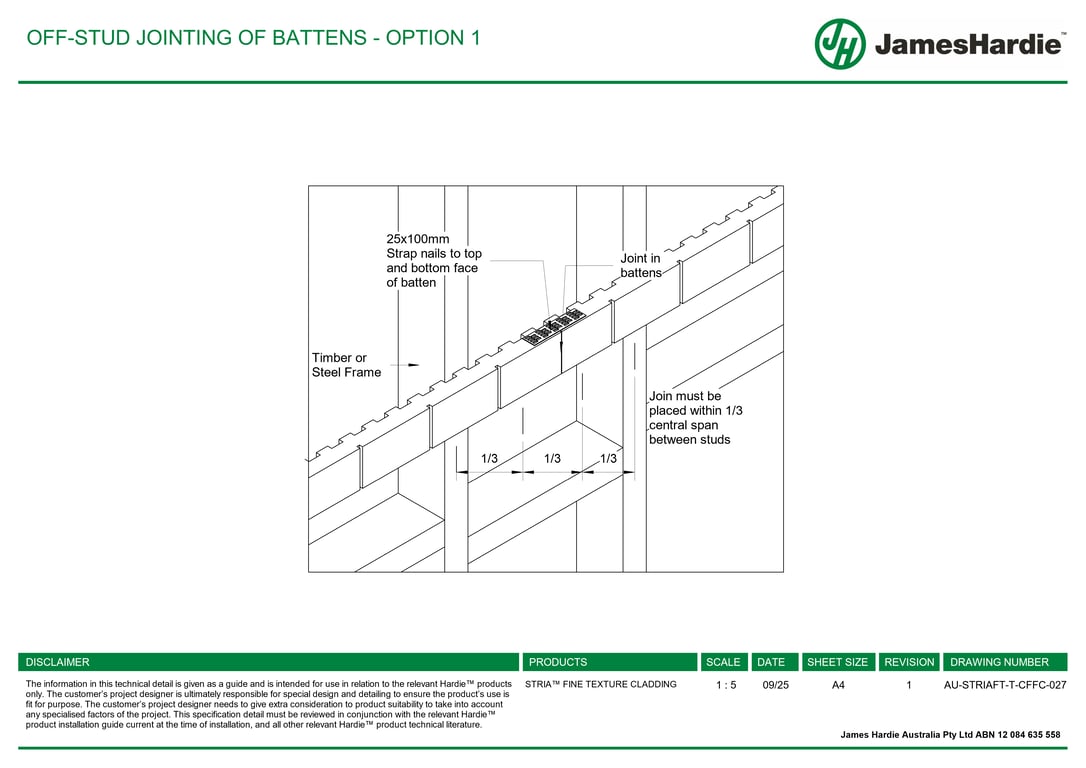 OFF-STUD JOINTING OF BATTENS - OPTION 1

JH JamesHardie™

25x100mm
Strap nails to top and bottom face of batten

Joint in battens

Timber or Steel Frame

Join must be placed within 1/3 central span between studs

1/3 1/3 1/3

| DISCLAIMER | PRODUCTS | SCALE | DATE | SHEET SIZE | REVISION | DRAWING NUMBER |
|---|---|---|---|---|---|---|
| The information in this technical detail is given as a guide and is intended for use in relation to the relevant Hardie™ products only. The customer's project designer is ultimately responsible for special design and detailing to ensure the product's use is fit for purpose. The customer's project designer needs to give extra consideration to product suitability to take into account any specialised factors of the project. This specification detail must be reviewed in conjunction with the relevant Hardie™ product installation guide current at the time of installation, and all other relevant Hardie™ product technical literature. | STRIA™ FINE TEXTURE CLADDING | 1 : 5 | 09/25 | A4 | 1 | AU-STRIAFT-T-CFFC-027 |

James Hardie Australia Pty Ltd ABN 12 084 635 558