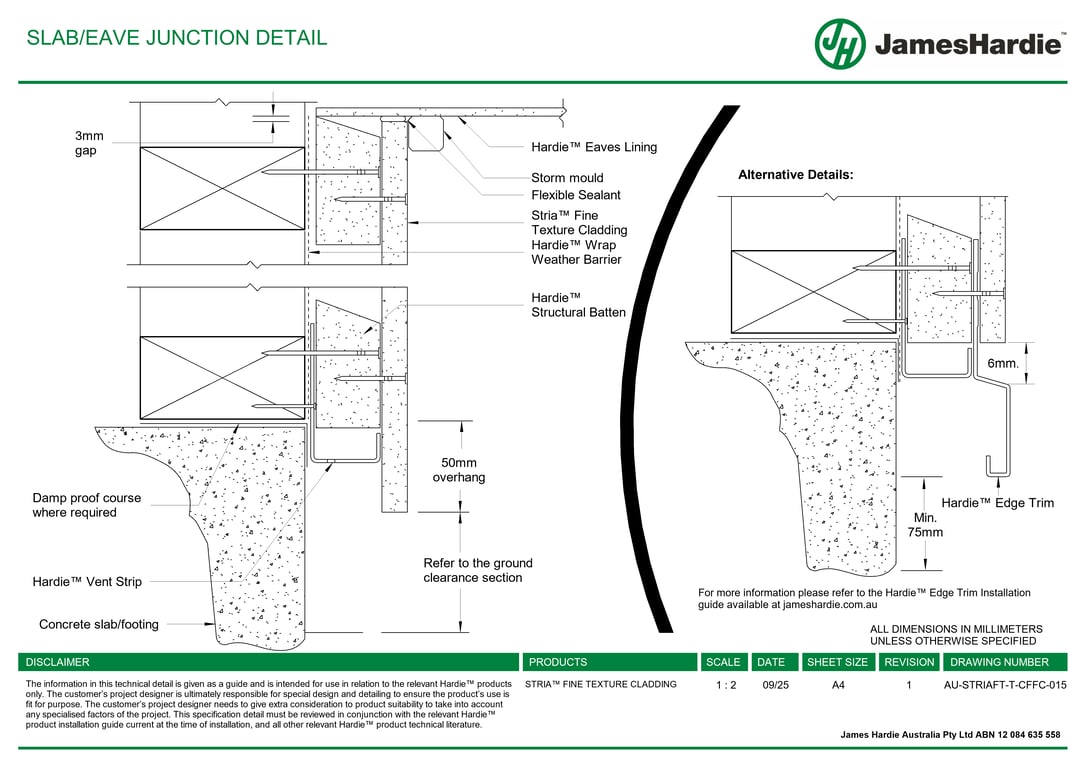 SLAB/EAVE JUNCTION DETAIL

JH JamesHardie™

3mm gap

Hardie™ Eaves Lining

Storm mould

Flexible Sealant

Stria™ Fine Texture Cladding

Hardie™ Wrap Weather Barrier

Hardie™ Structural Batten

50mm overhang

Damp proof course where required

Hardie™ Vent Strip

Concrete slab/footing

Refer to the ground clearance section

Alternative Details:

6mm.

Hardie™ Edge Trim

Min. 75mm

For more information please refer to the Hardie™ Edge Trim Installation guide available at jameshardie.com.au

ALL DIMENSIONS IN MILLIMETERS UNLESS OTHERWISE SPECIFIED

| DISCLAIMER | PRODUCTS | SCALE | DATE | SHEET SIZE | REVISION | DRAWING NUMBER |
|---|---|---|---|---|---|---|
| The information in this technical detail is given as a guide and is intended for use in relation to the relevant Hardie™ products only. The customer's project designer is ultimately responsible for special design and detailing to ensure the product's use is fit for purpose. The customer's project designer needs to give extra consideration to product suitability to take into account any specialised factors of the project. This specification detail must be reviewed in conjunction with the relevant Hardie™ product installation guide current at the time of installation, and all other relevant Hardie™ product technical literature. | STRIA™ FINE TEXTURE CLADDING | 1 : 2 | 09/25 | A4 | 1 | AU-STRIAFT-T-CFFC-015 |

James Hardie Australia Pty Ltd ABN 12 084 635 558