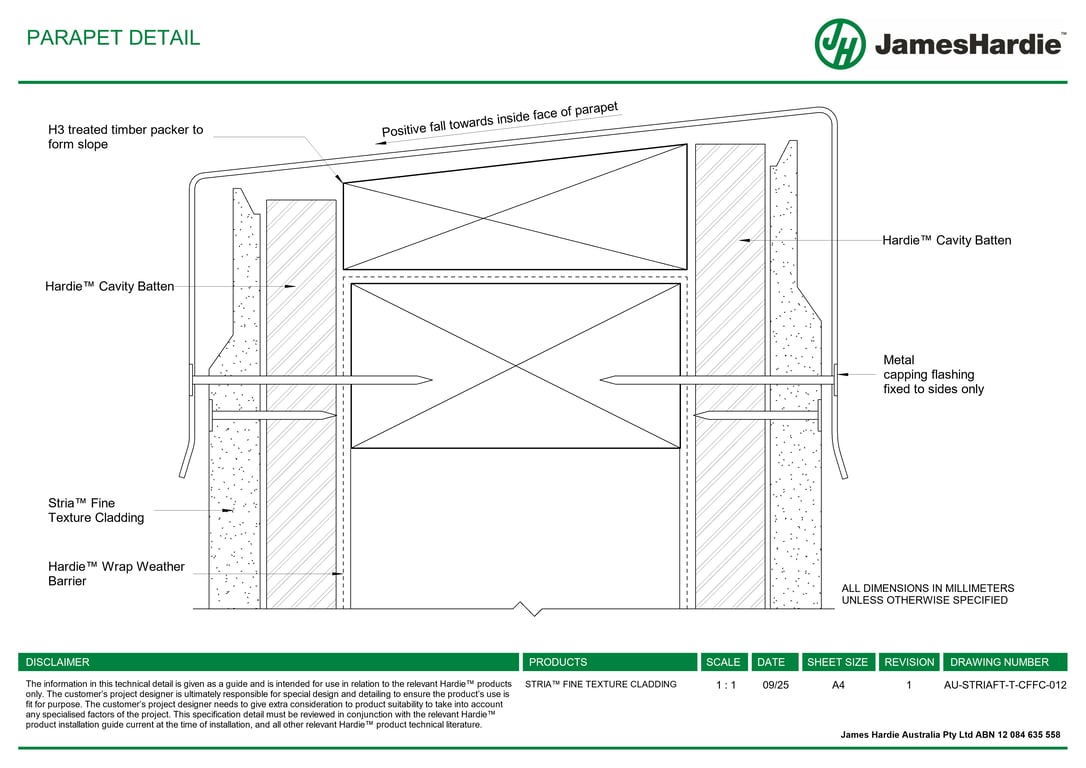 PARAPET DETAIL

JH JamesHardie™

H3 treated timber packer to form slope

Positive fall towards inside face of parapet

Hardie™ Cavity Batten

Hardie™ Cavity Batten

Metal capping flashing fixed to sides only

Stria™ Fine Texture Cladding

Hardie™ Wrap Weather Barrier

ALL DIMENSIONS IN MILLIMETERS UNLESS OTHERWISE SPECIFIED

| DISCLAIMER | PRODUCTS | SCALE | DATE | SHEET SIZE | REVISION | DRAWING NUMBER |
|---|---|---|---|---|---|---|
| The information in this technical detail is given as a guide and is intended for use in relation to the relevant Hardie™ products only. The customer's project designer is ultimately responsible for special design and detailing to ensure the product's use is fit for purpose. The customer's project designer needs to give extra consideration to product suitability to take into account any specialised factors of the project. This specification detail must be reviewed in conjunction with the relevant Hardie™ product installation guide current at the time of installation, and all other relevant Hardie™ product technical literature. | STRIA™ FINE TEXTURE CLADDING | 1 : 1 | 09/25 | A4 | 1 | AU-STRIAFT-T-CFFC-012 |

James Hardie Australia Pty Ltd ABN 12 084 635 558