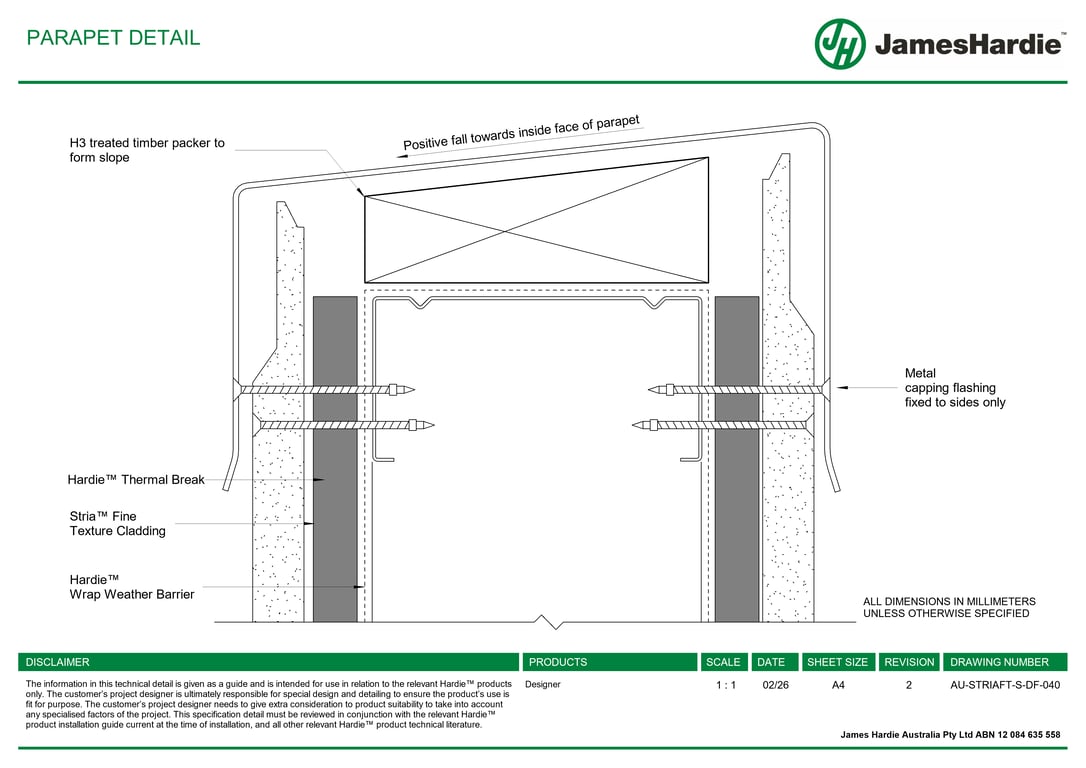 PARAPET DETAIL

JH JamesHardie™

H3 treated timber packer to form slope

Positive fall towards inside face of parapet

Metal capping flashing fixed to sides only

Hardie™ Thermal Break

Stria™ Fine Texture Cladding

Hardie™ Wrap Weather Barrier

ALL DIMENSIONS IN MILLIMETERS UNLESS OTHERWISE SPECIFIED

| DISCLAIMER | PRODUCTS | SCALE | DATE | SHEET SIZE | REVISION | DRAWING NUMBER |
|---|---|---|---|---|---|---|
| The information in this technical detail is given as a guide and is intended for use in relation to the relevant Hardie™ products only. The customer's project designer is ultimately responsible for special design and detailing to ensure the product's use is fit for purpose. The customer's project designer needs to give extra consideration to product suitability to take into account any specialised factors of the project. This specification detail must be reviewed in conjunction with the relevant Hardie™ product installation guide current at the time of installation, and all other relevant Hardie™ product technical literature. | Designer | 1 : 1 | 02/26 | A4 | 2 | AU-STRIAFT-S-DF-040 |

James Hardie Australia Pty Ltd ABN 12 084 635 558