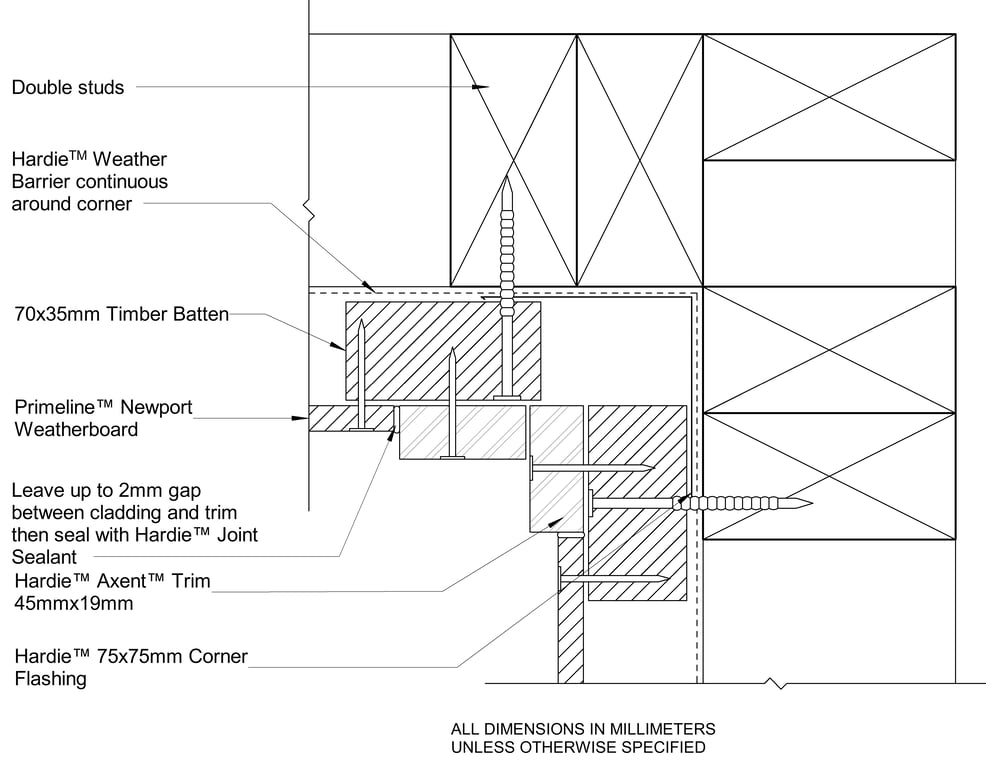 Double studs

Hardie™ Weather Barrier continuous around corner

70x35mm Timber Batten

Primeline™ Newport Weatherboard

Leave up to 2mm gap between cladding and trim then seal with Hardie™ Joint Sealant

Hardie™ Axent™ Trim 45mmx19mm

Hardie™ 75x75mm Corner Flashing

ALL DIMENSIONS IN MILLIMETERS UNLESS OTHERWISE SPECIFIED