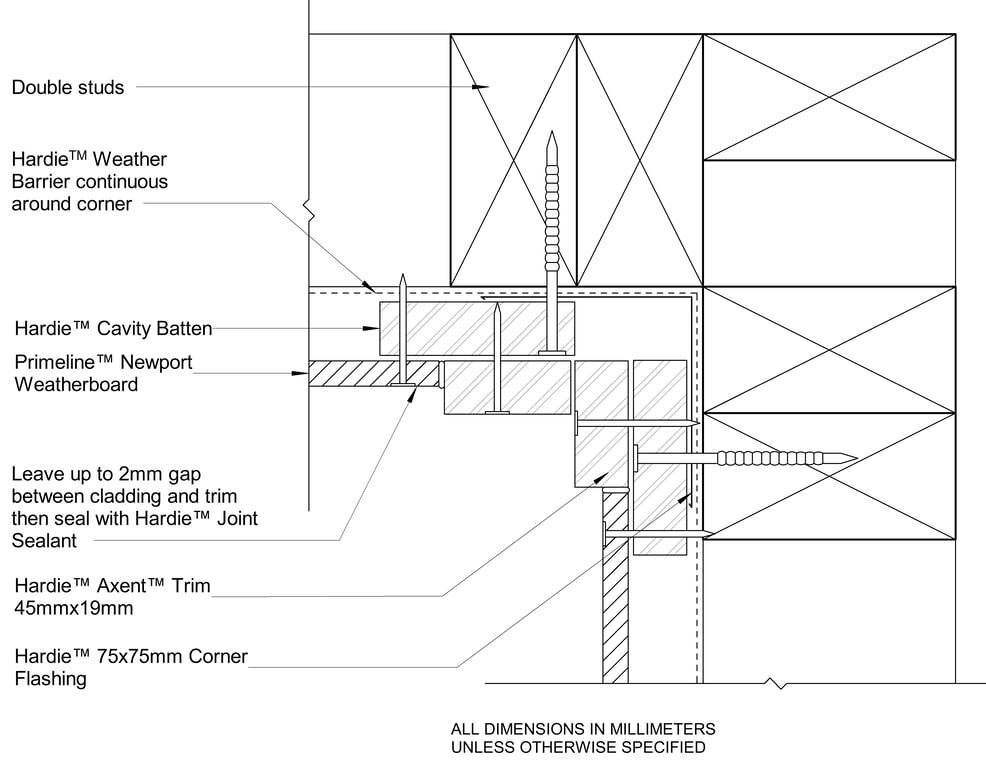 Double studs

Hardie™ Weather Barrier continuous around corner

Hardie™ Cavity Batten

Primeline™ Newport Weatherboard

Leave up to 2mm gap between cladding and trim then seal with Hardie™ Joint Sealant

Hardie™ Axent™ Trim 45mmx19mm

Hardie™ 75x75mm Corner Flashing

ALL DIMENSIONS IN MILLIMETERS
UNLESS OTHERWISE SPECIFIED