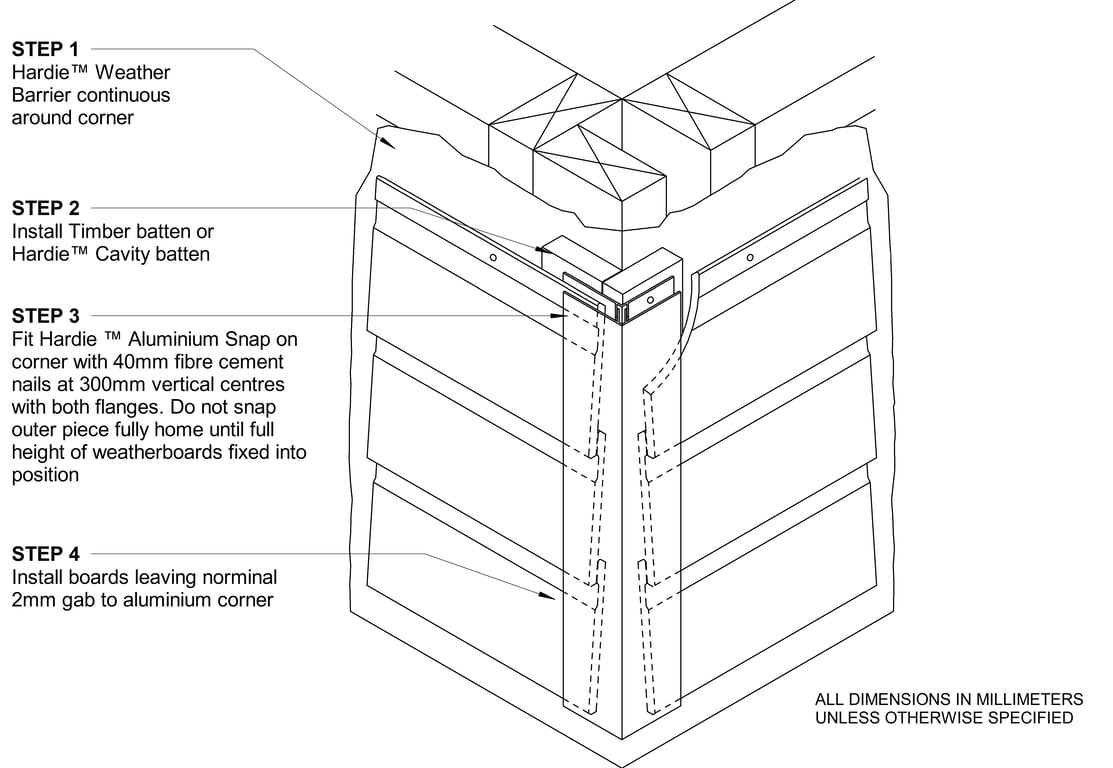 STEP 1
Hardie™ Weather Barrier continuous around corner

STEP 2
Install Timber batten or Hardie™ Cavity batten

STEP 3
Fit Hardie ™ Aluminium Snap on corner with 40mm fibre cement nails at 300mm vertical centres with both flanges. Do not snap outer piece fully home until full height of weatherboards fixed into position

STEP 4
Install boards leaving norminal 2mm gab to aluminium corner

ALL DIMENSIONS IN MILLIMETERS UNLESS OTHERWISE SPECIFIED