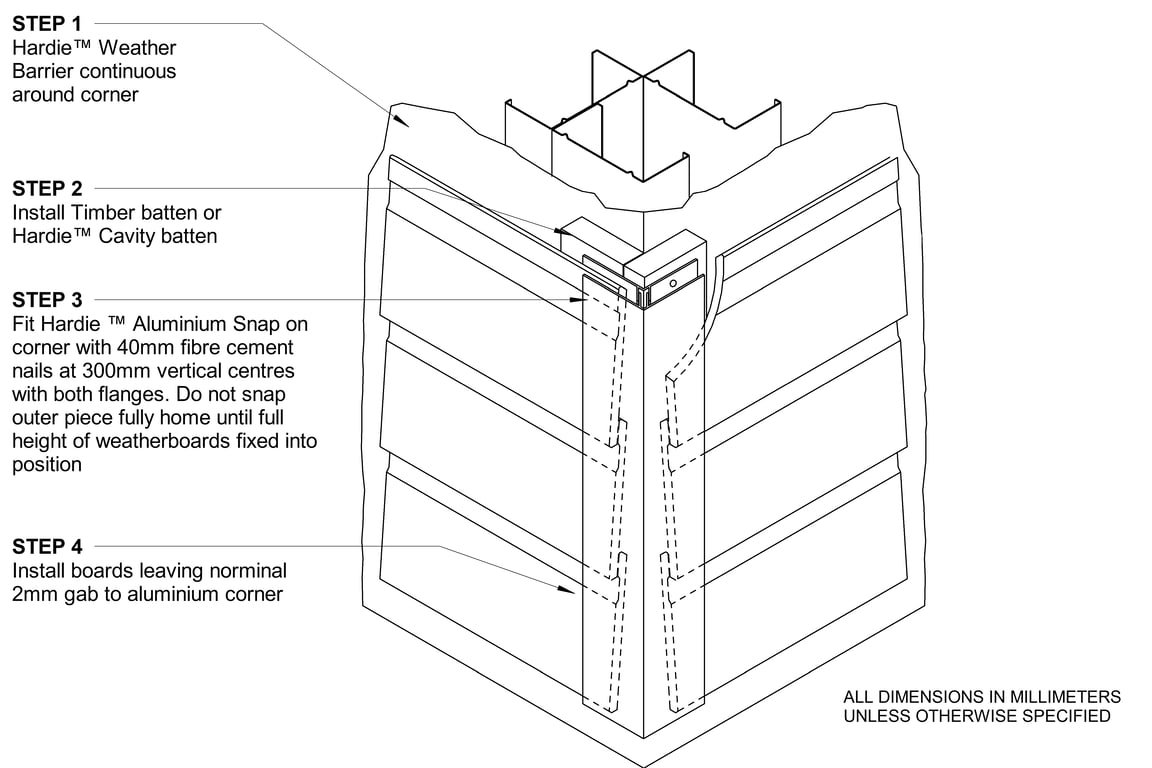 STEP 1
Hardie™ Weather Barrier continuous around corner

STEP 2
Install Timber batten or Hardie™ Cavity batten

STEP 3
Fit Hardie ™ Aluminium Snap on corner with 40mm fibre cement nails at 300mm vertical centres with both flanges. Do not snap outer piece fully home until full height of weatherboards fixed into position

STEP 4
Install boards leaving norminal 2mm gab to aluminium corner

ALL DIMENSIONS IN MILLIMETERS UNLESS OTHERWISE SPECIFIED